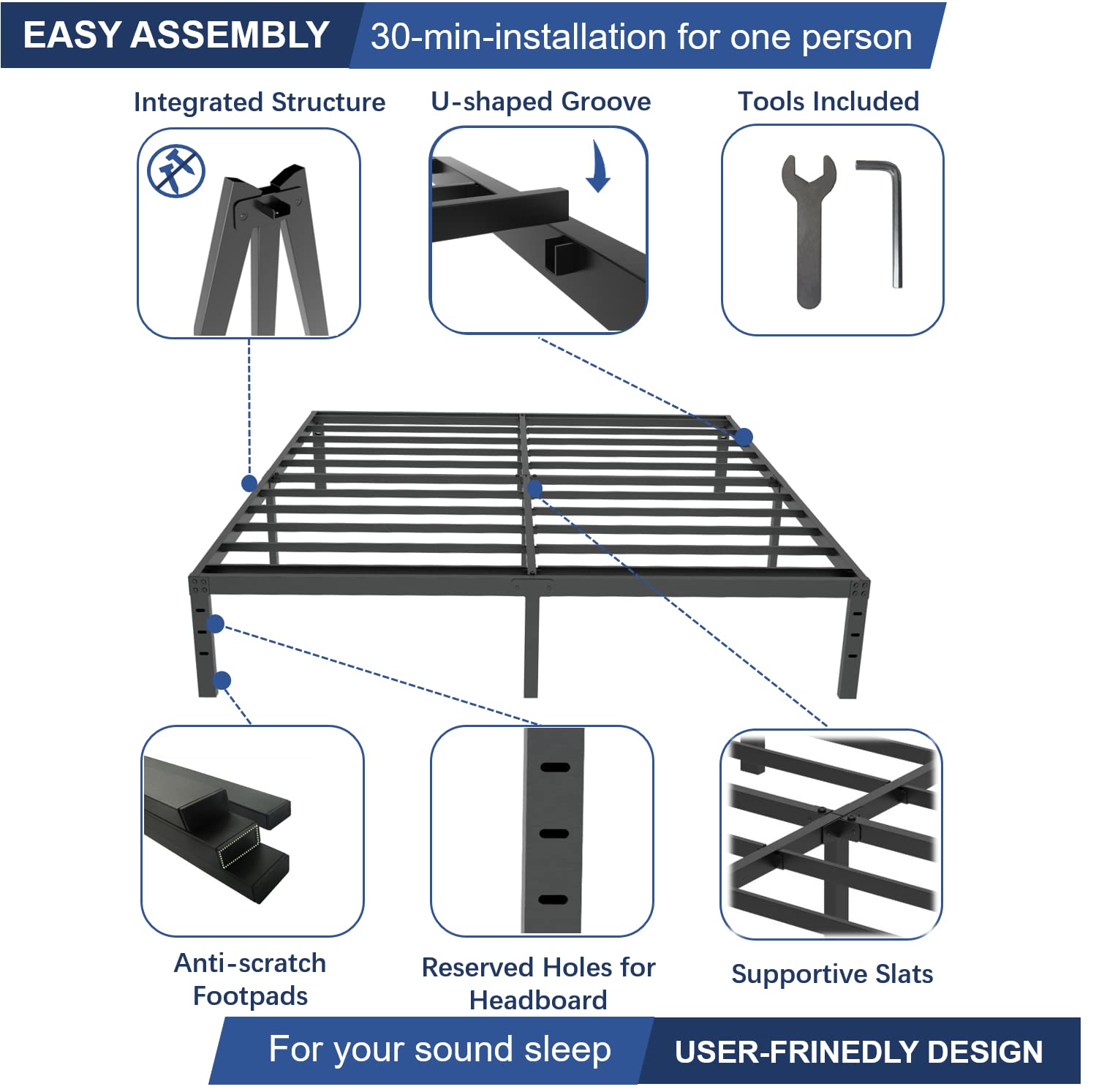 EASY ASSEMBLY 30-min-installation for one person

Integrated Structure

U-shaped Groove

Tools Included

Anti-scratch Footpads

Reserved Holes for Headboard

Supportive Slats

For your sound sleep

USER-FRINEDLY DESIGN