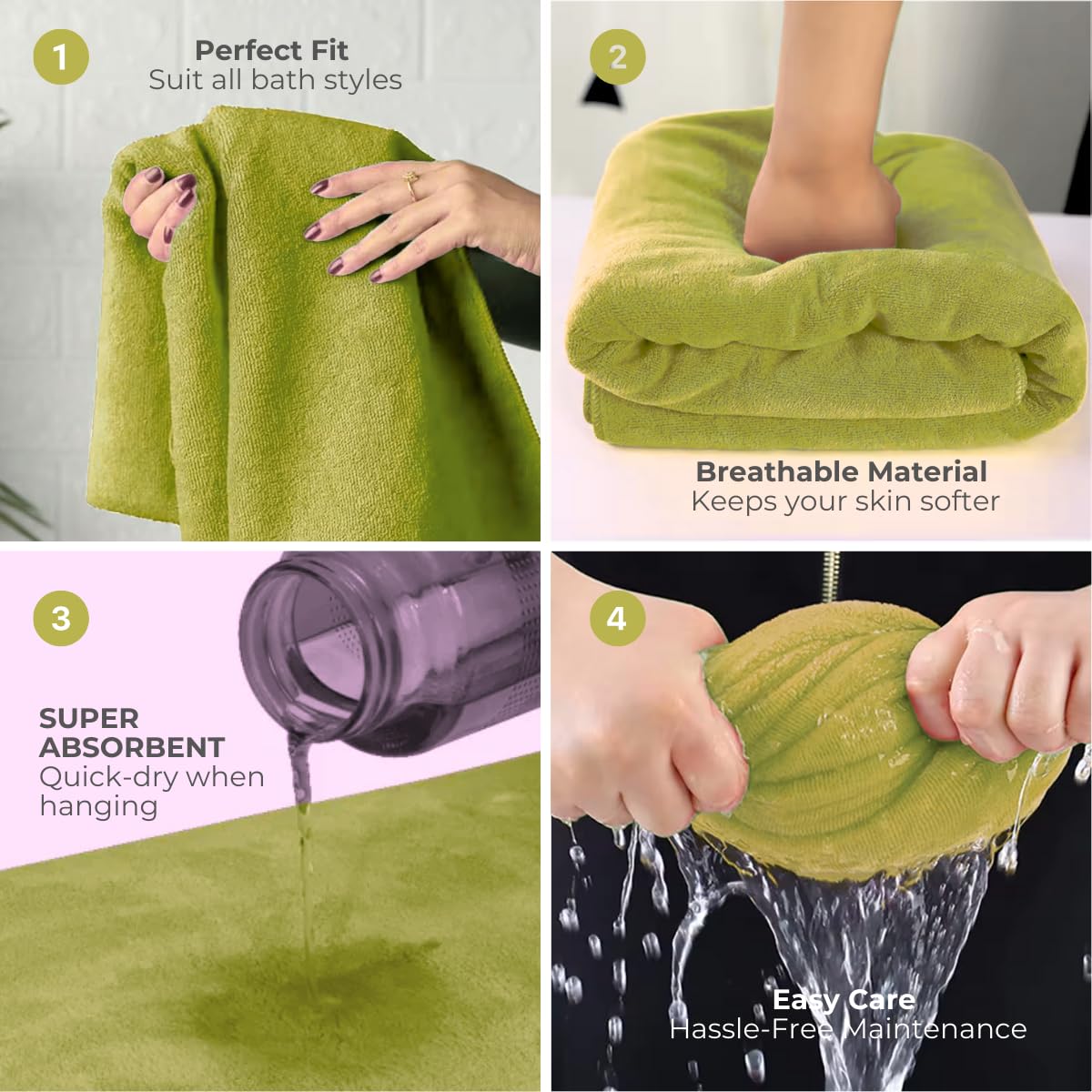 1
Perfect Fit
Suit all bath styles

2
Breathable Material
Keeps your skin softer

3
SUPER ABSORBENT
Quick-dry when hanging

4
Easy Care
Hassle-Free Maintenance