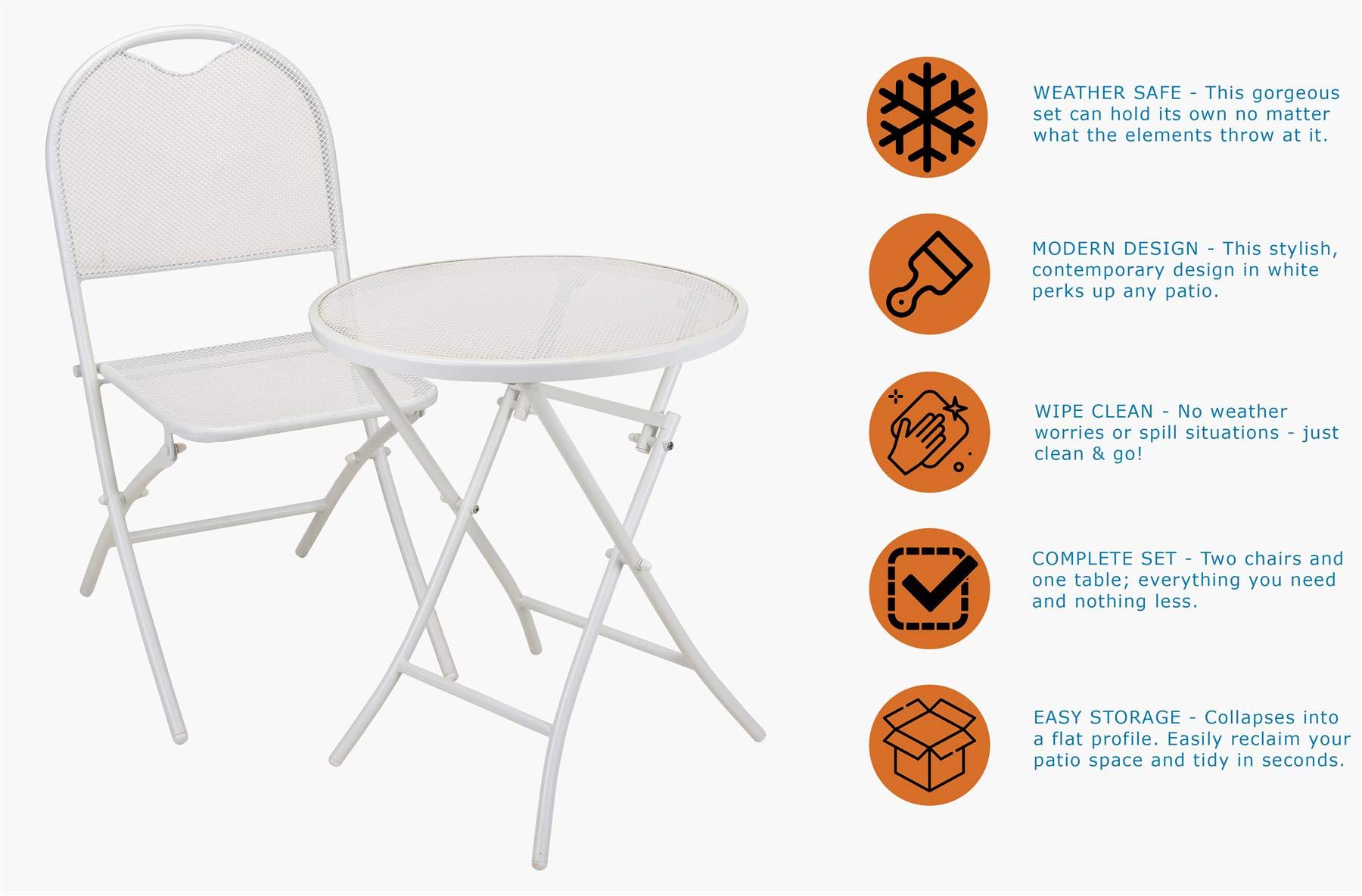 WEATHER SAFE - This gorgeous set can hold its own no matter what the elements throw at it.

MODERN DESIGN - This stylish, contemporary design in white perks up any patio.

WIPE CLEAN - No weather worries or spill situations - just clean & go!

COMPLETE SET - Two chairs and one table; everything you need and nothing less.

EASY STORAGE - Collapses into a flat profile. Easily reclaim your patio space and tidy in seconds.