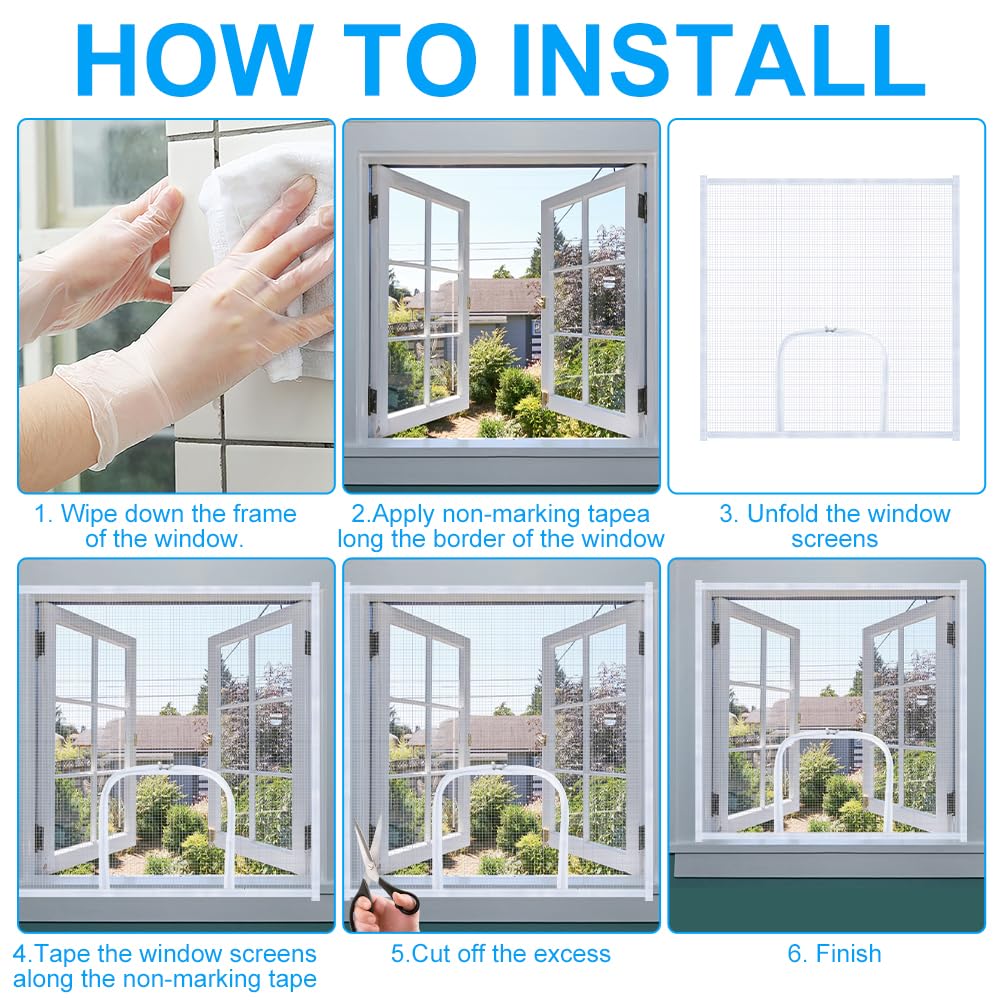 HOW TO INSTALL

1. Wipe down the frame of the window.

2.Apply non-marking tapea long the border of the window

3. Unfold the window screens

4.Tape the window screens along the non-marking tape

5.Cut off the excess

6. Finish