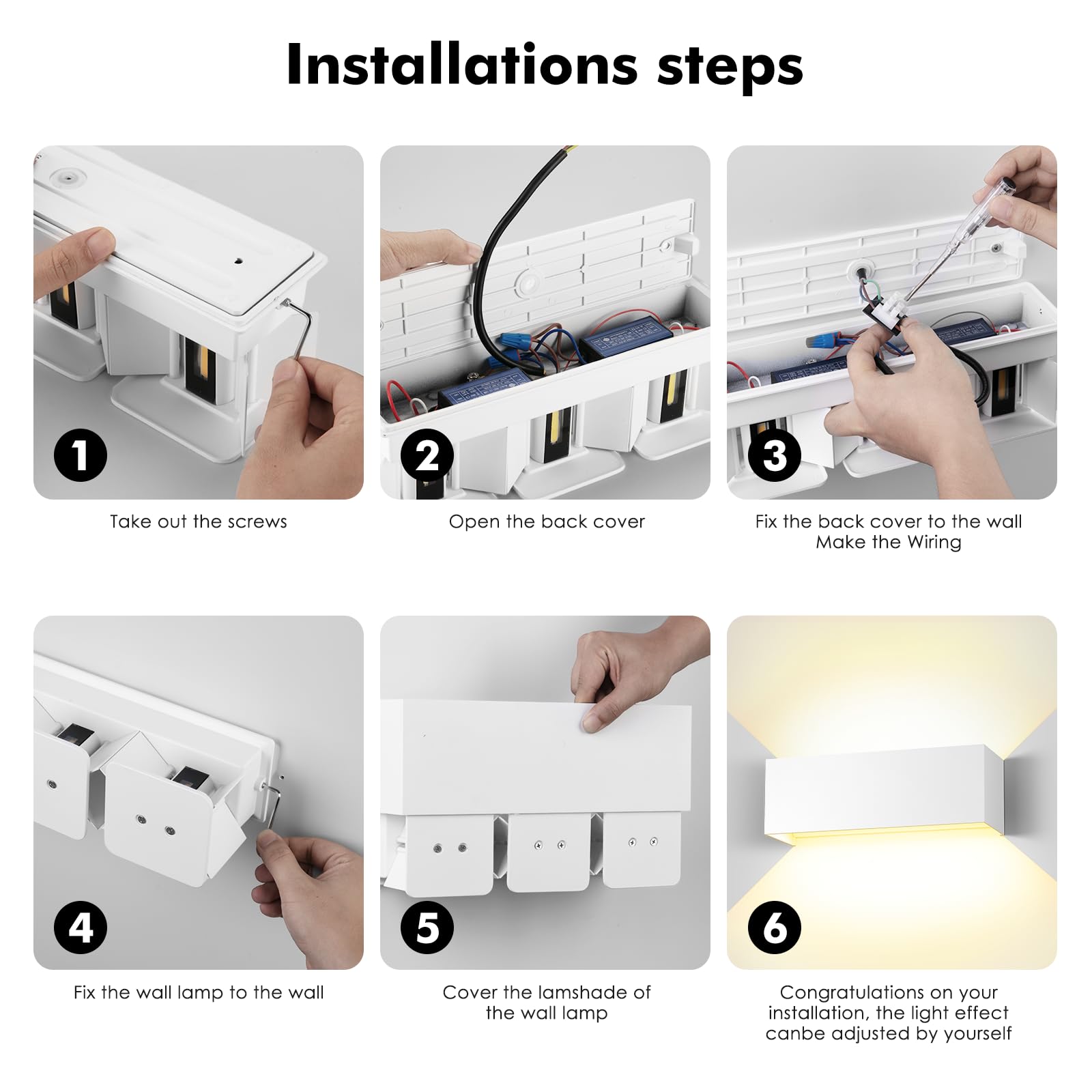 Installations steps

1

Take out the screws

2

Open the back cover

3

Fix the back cover to the wall
Make the Wiring

4

Fix the wall lamp to the wall

5

Cover the lamshade of the wall lamp

6

Congratulations on your installation, the light effect canbe adjusted by yourself