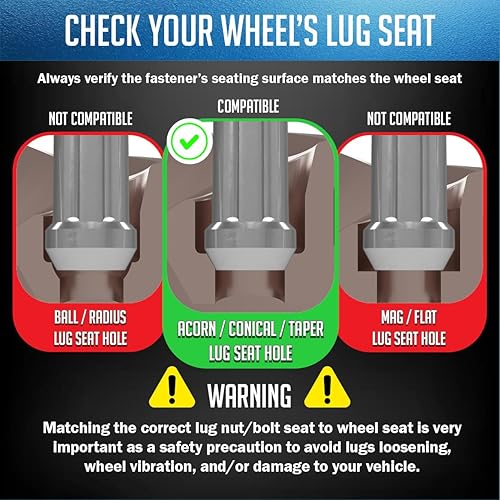 CHECK YOUR WHEEL'S LUG SEAT

Always verify the fastener's seating surface matches the wheel seat

NOT COMPATIBLE

BALL / RADIUS LUG SEAT HOLE

COMPATIBLE

ACORN / CONICAL / TAPER LUG SEAT HOLE

NOT COMPATIBLE

MAG / FLAT LUG SEAT HOLE

WARNING

Matching the correct lug nut/bolt seat to wheel seat is very important as a safety precaution to avoid lugs loosening, wheel vibration, and/or damage to your vehicle.