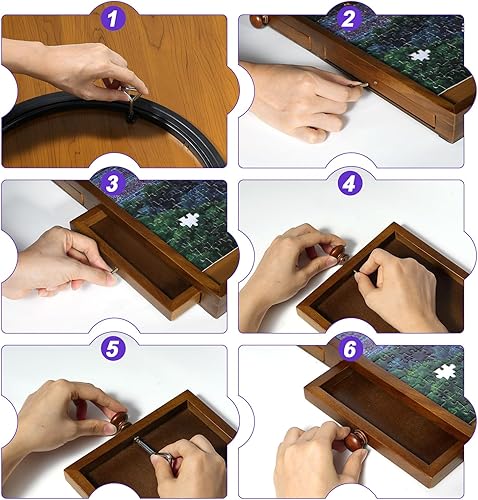 1
2
3
4
5
6