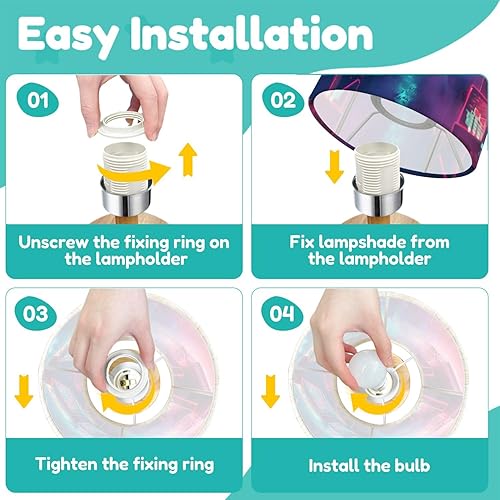 Easy Installation

01

Unscrew the fixing ring on the lampholder

02

Fix lampshade from the lampholder

03

Tighten the fixing ring

04

Install the bulb