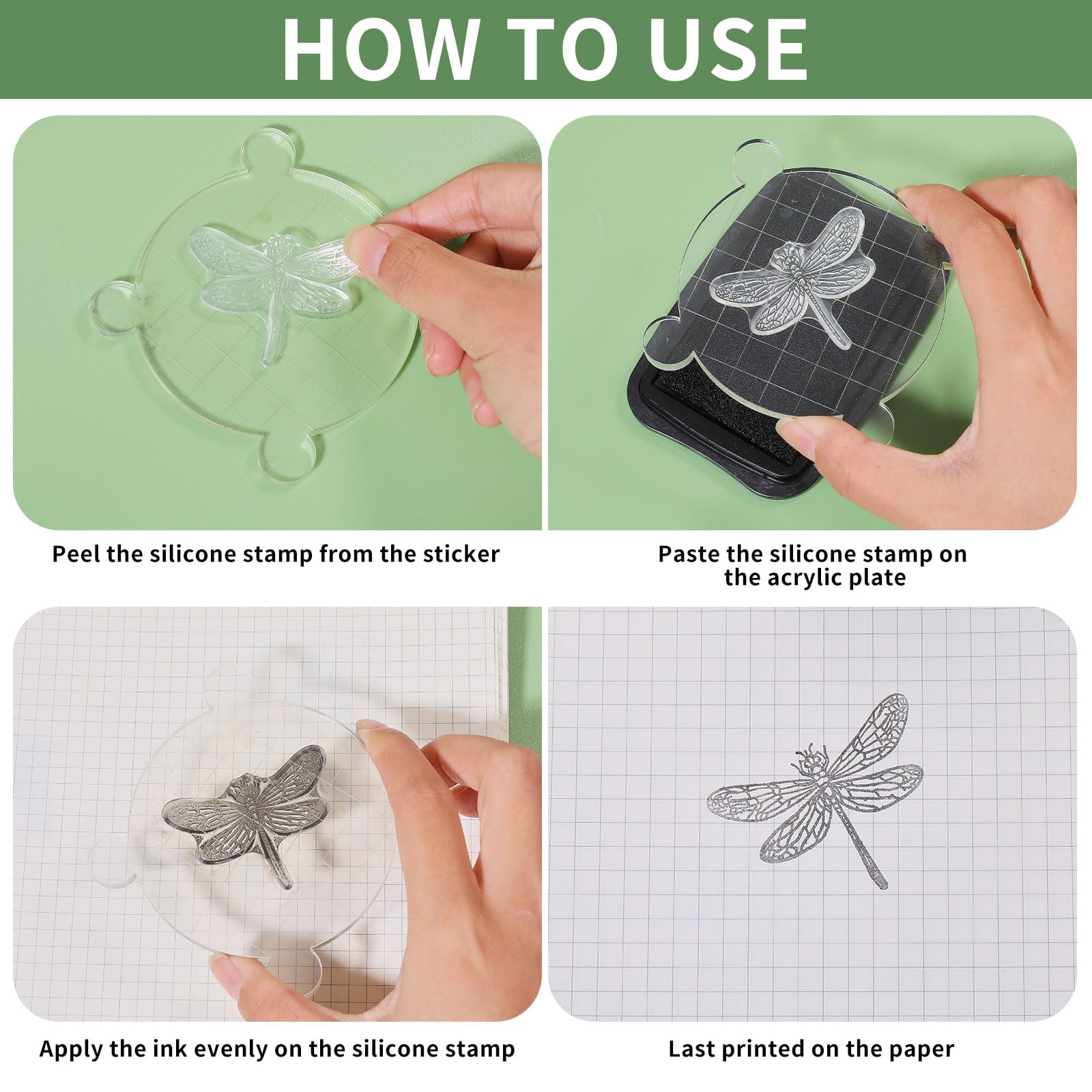 HOW TO USE

Peel the silicone stamp from the sticker

Paste the silicone stamp on the acrylic plate

Apply the ink evenly on the silicone stamp

Last printed on the paper