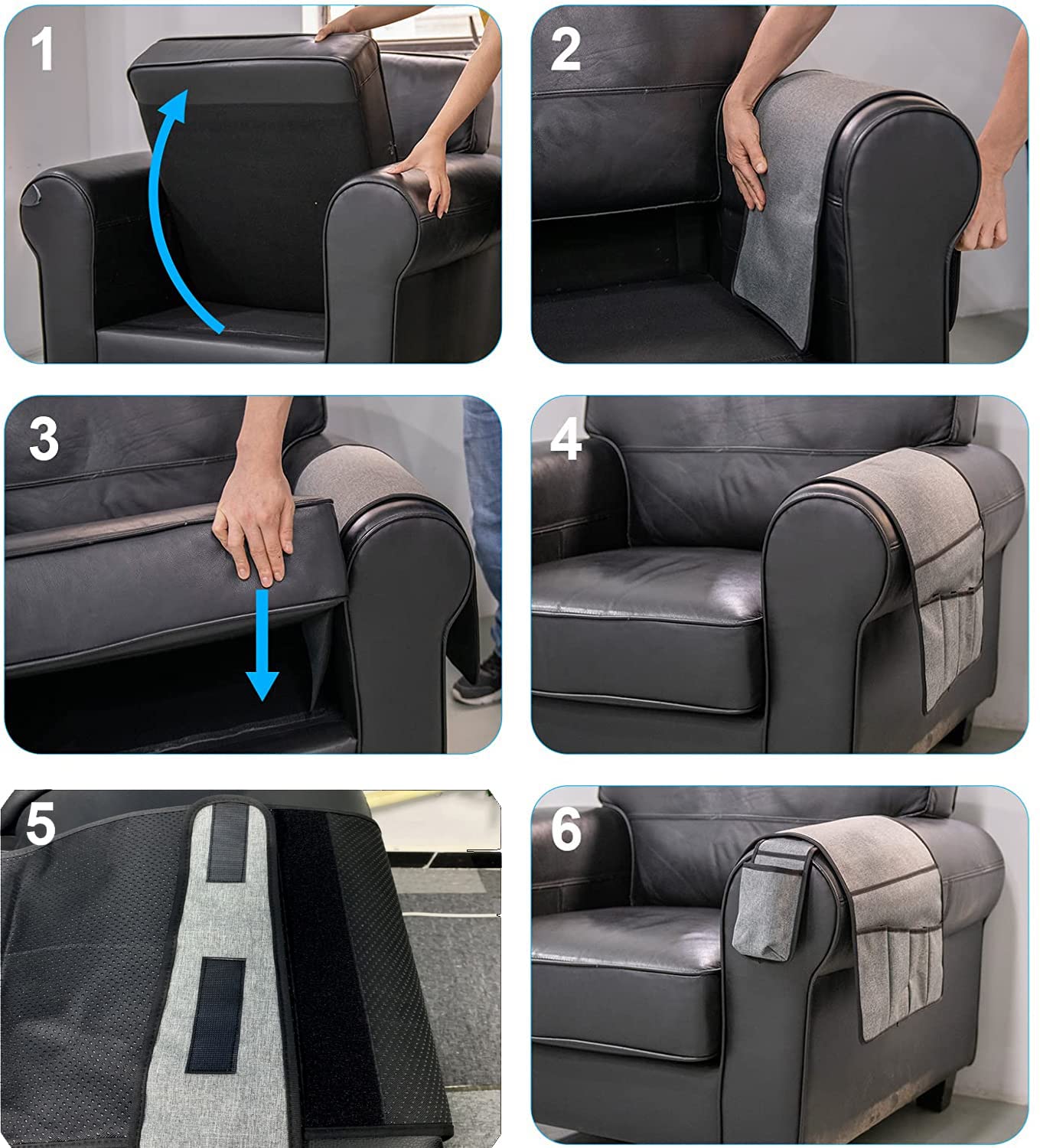 1

2

3

4

5

6