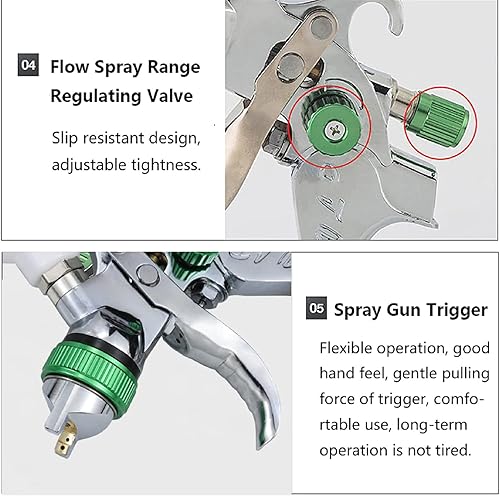 04 Flow Spray Range Regulating Valve

Slip resistant design, adjustable tightness.

05 Spray Gun Trigger

Flexible operation, good hand feel, gentle pulling force of trigger, comfortable use, long-term operation is not tired.