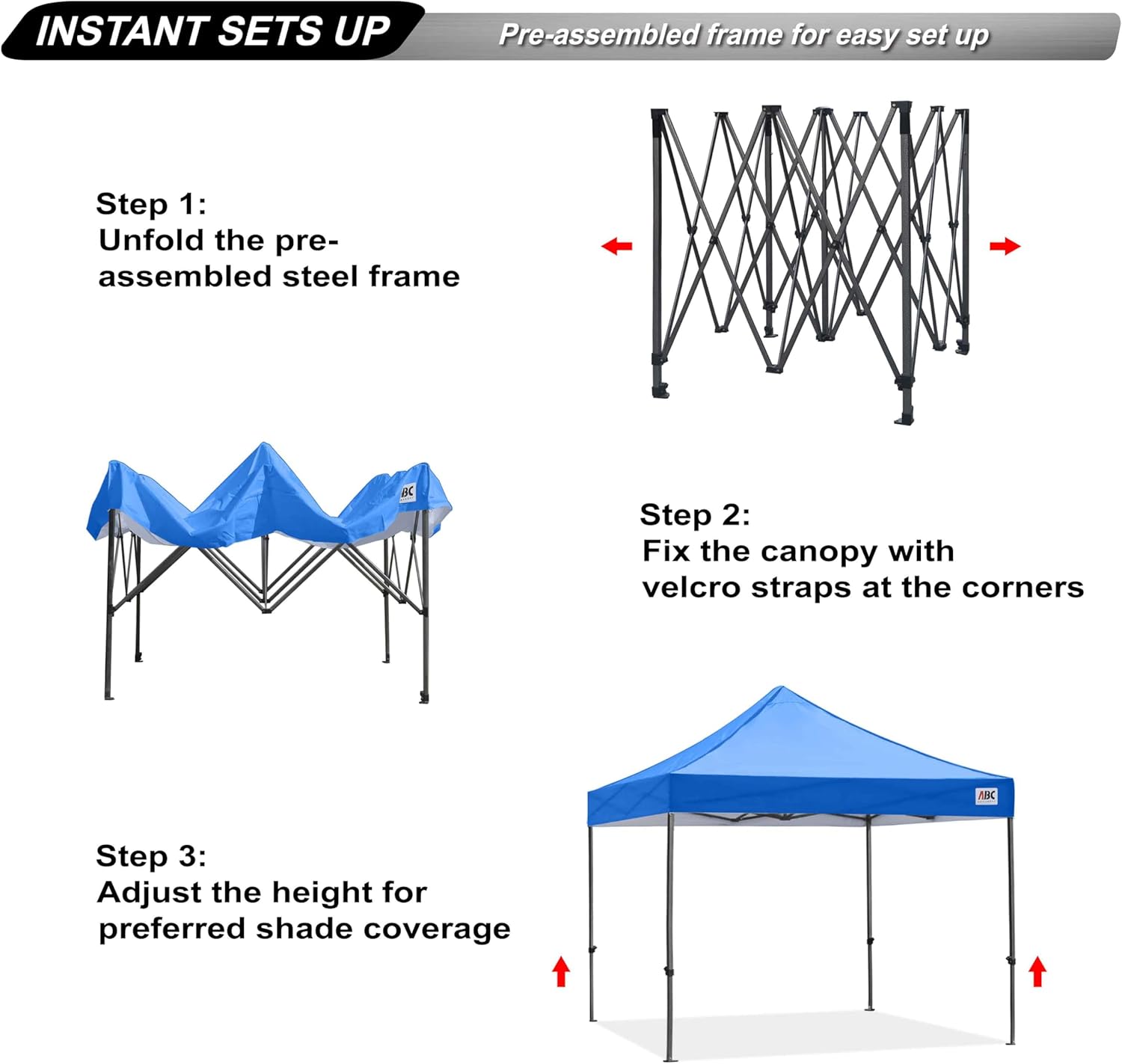 INSTANT SETS UP

Pre-assembled frame for easy set up

Step 1:
Unfold the pre-assembled steel frame

BC

Step 2:
Fix the canopy with velcro straps at the corners

ABC

Step 3:
Adjust the height for preferred shade coverage