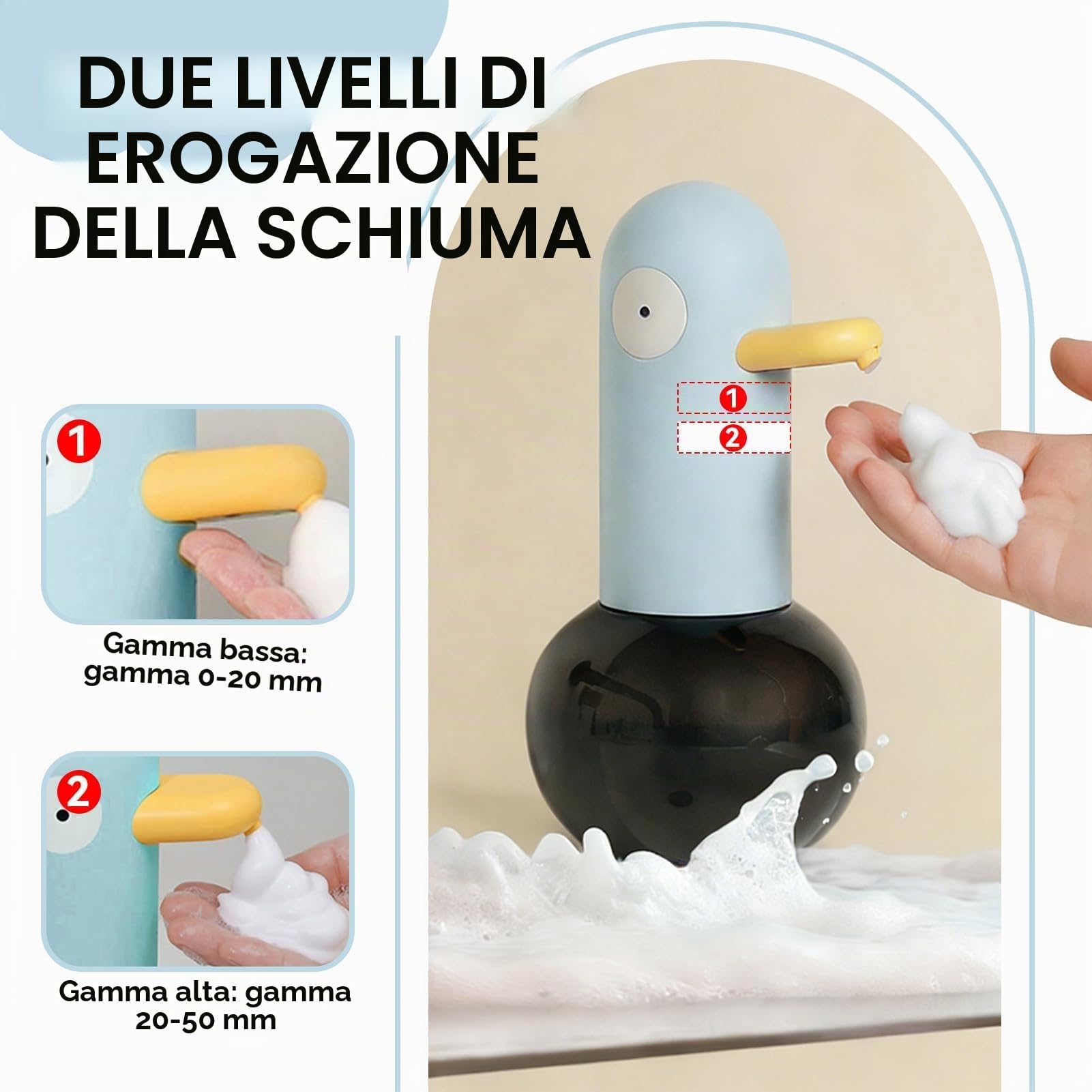 DUE LIVELLI DI EROGAZIONE DELLA SCHIUMA

1

2

1

Gamma bassa: gamma 0-20 mm

2

Gamma alta: gamma 20-50 mm