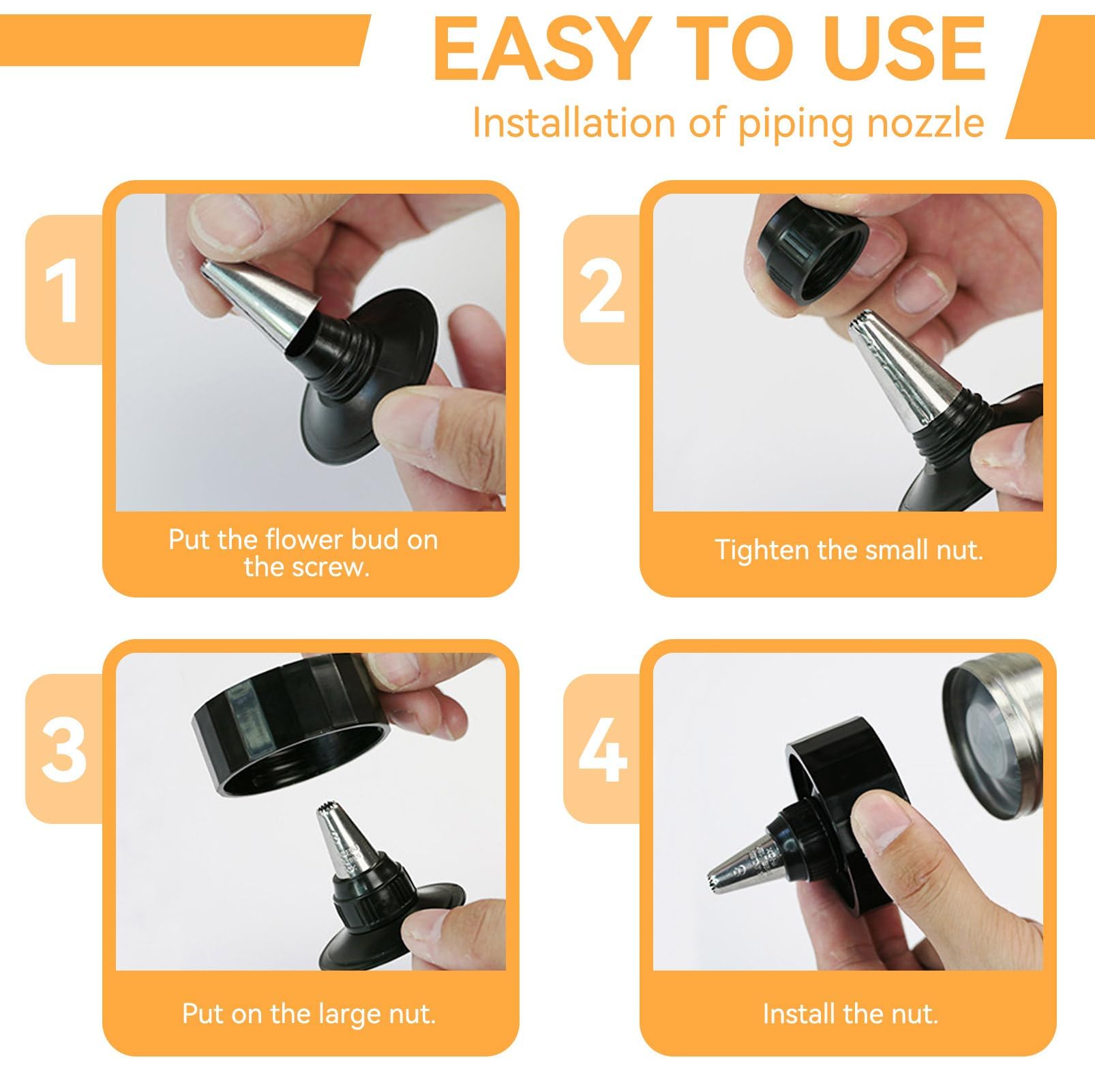 EASY TO USE

Installation of piping nozzle

1

Put the flower bud on the screw.

2

Tighten the small nut.

3

Put on the large nut.

4

Install the nut.