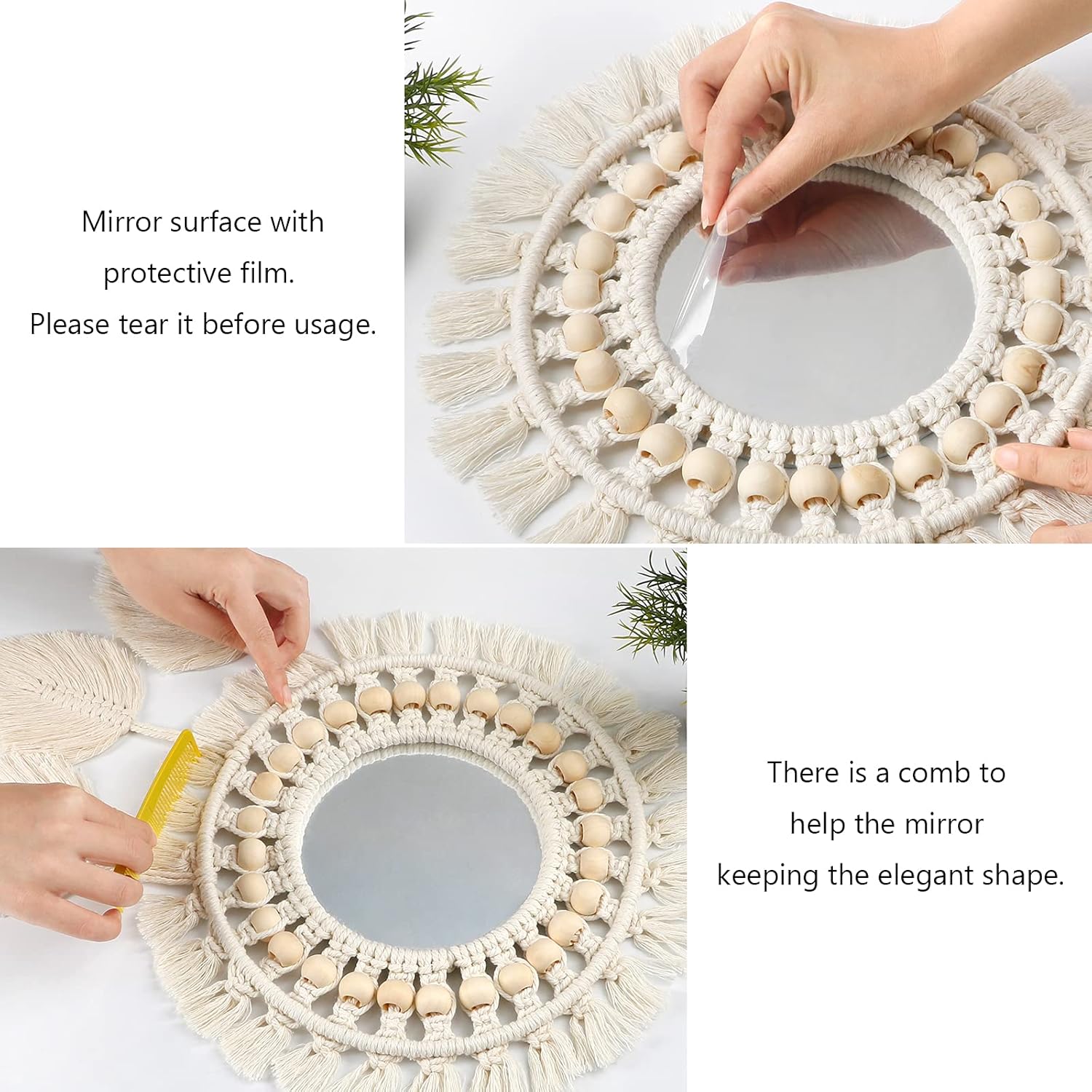 Mirror surface with protective film. Please tear it before usage.

There is a comb to help the mirror keeping the elegant shape.