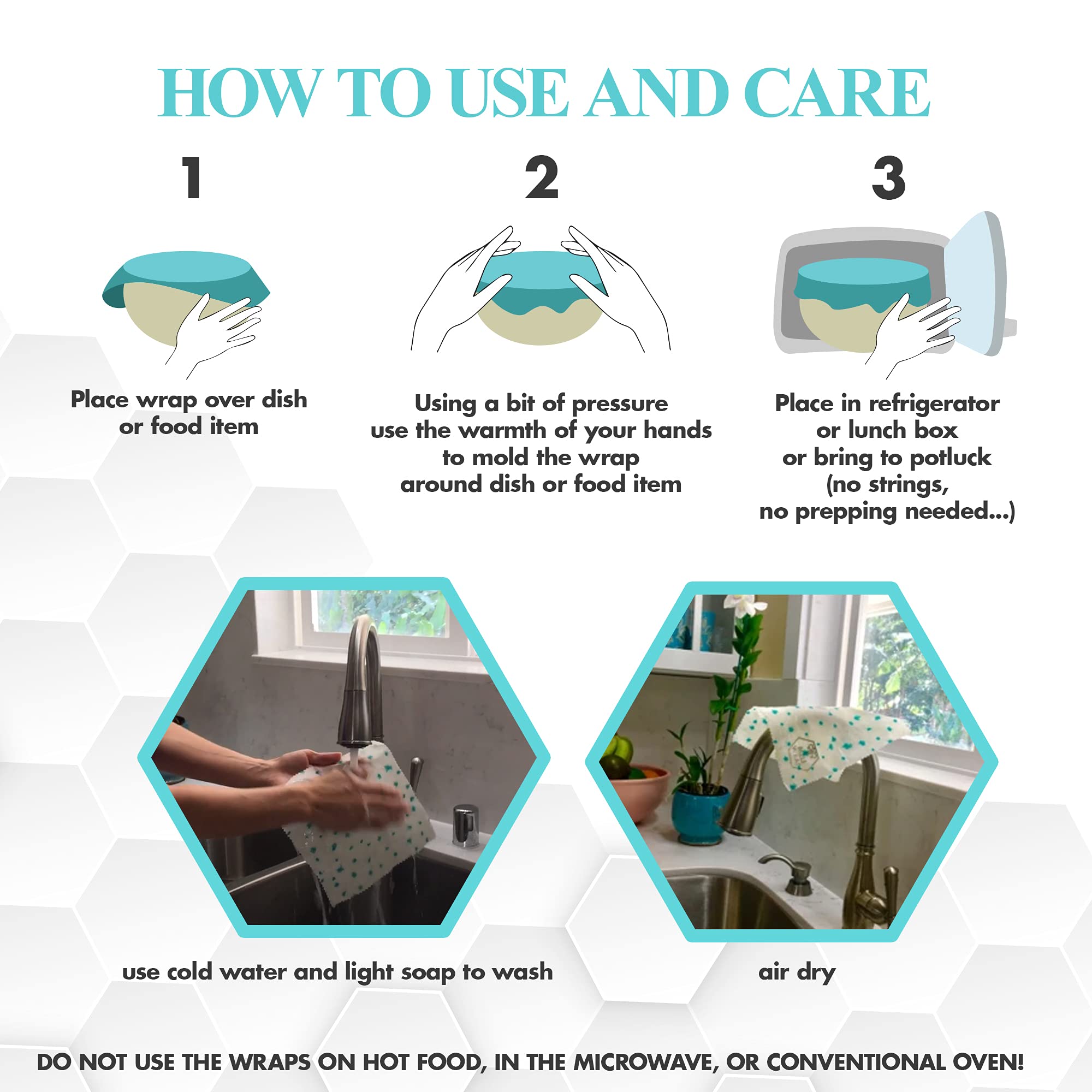 HOW TO USE AND CARE

1

Place wrap over dish or food item

2

Using a bit of pressure use the warmth of your hands to mold the wrap around dish or food item

3

Place in refrigerator or lunch box or bring to potluck (no strings, no prepping needed...)

use cold water and light soap to wash

air dry

DO NOT USE THE WRAPS ON HOT FOOD, IN THE MICROWAVE, OR CONVENTIONAL OVEN!