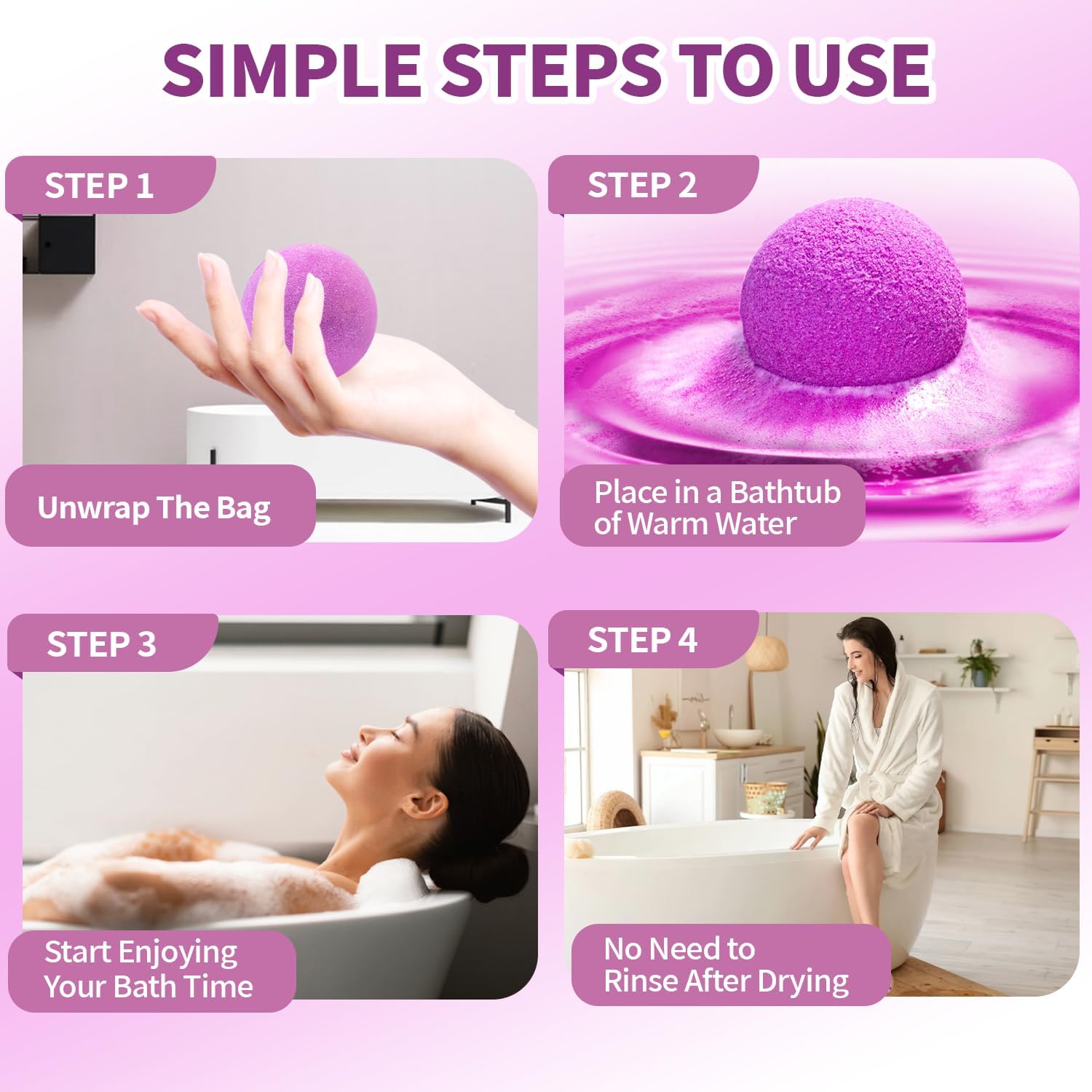 SIMPLE STEPS TO USE

STEP 1

Unwrap The Bag

STEP 2

Place in a Bathtub of Warm Water

STEP 3

Start Enjoying Your Bath Time

STEP 4

No Need to Rinse After Drying