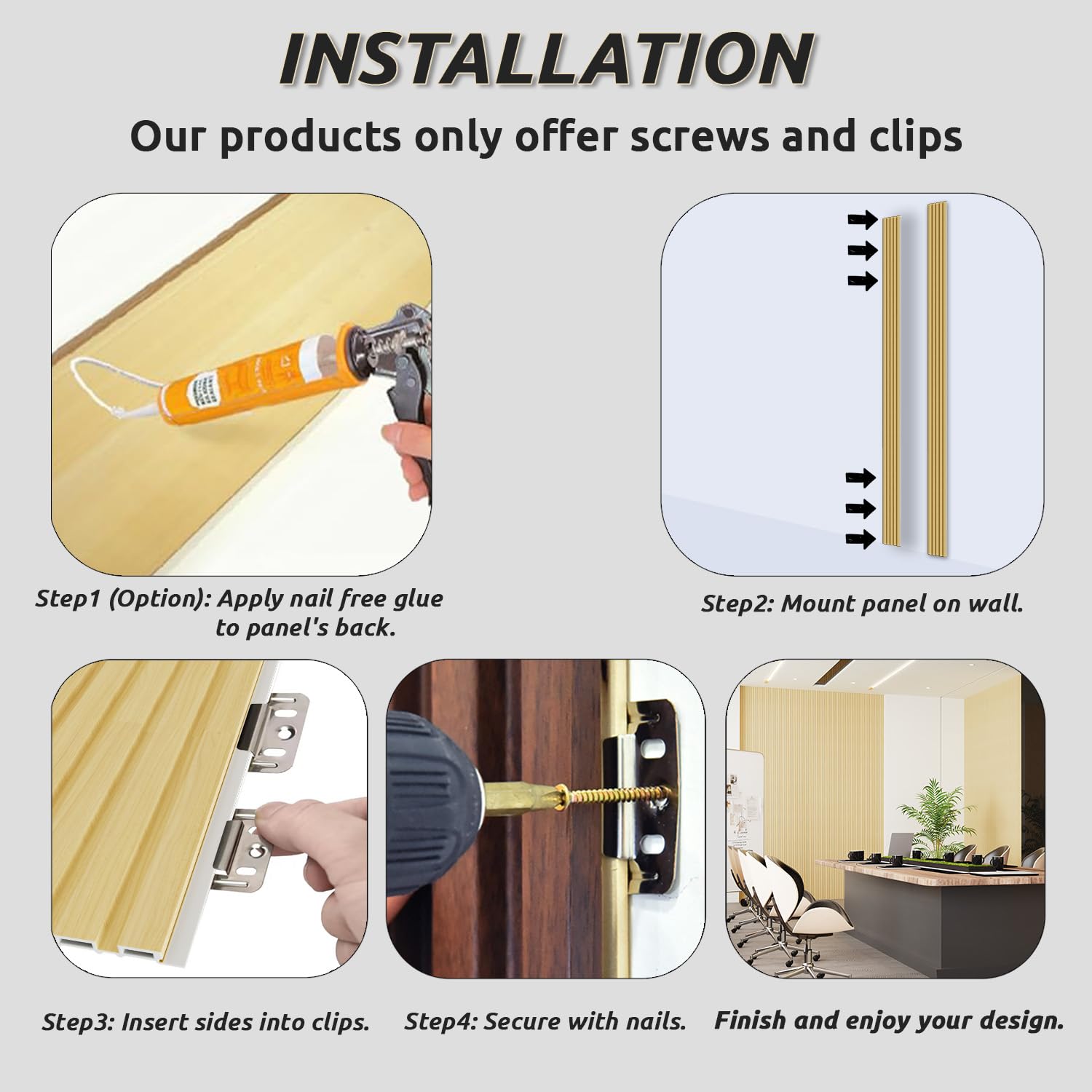 INSTALLATION

Our products only offer screws and clips

Step1 (Option): Apply nail free glue to panel's back.

Step2: Mount panel on wall.

Step3: Insert sides into clips.

Step4: Secure with nails.

Finish and enjoy your design.