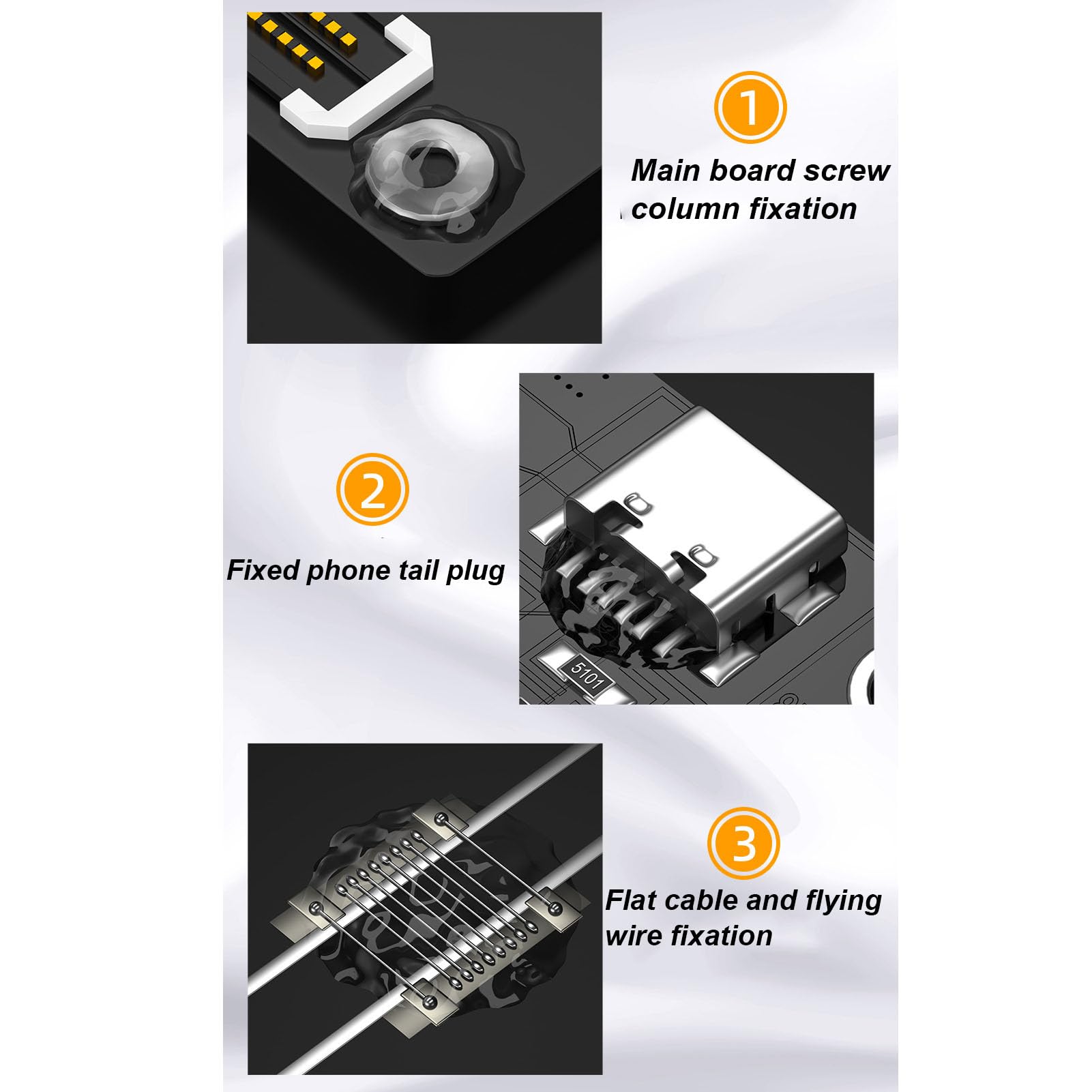 1

Main board screw column fixation

2

Fixed phone tail plug

5101

3

Flat cable and flying wire fixation