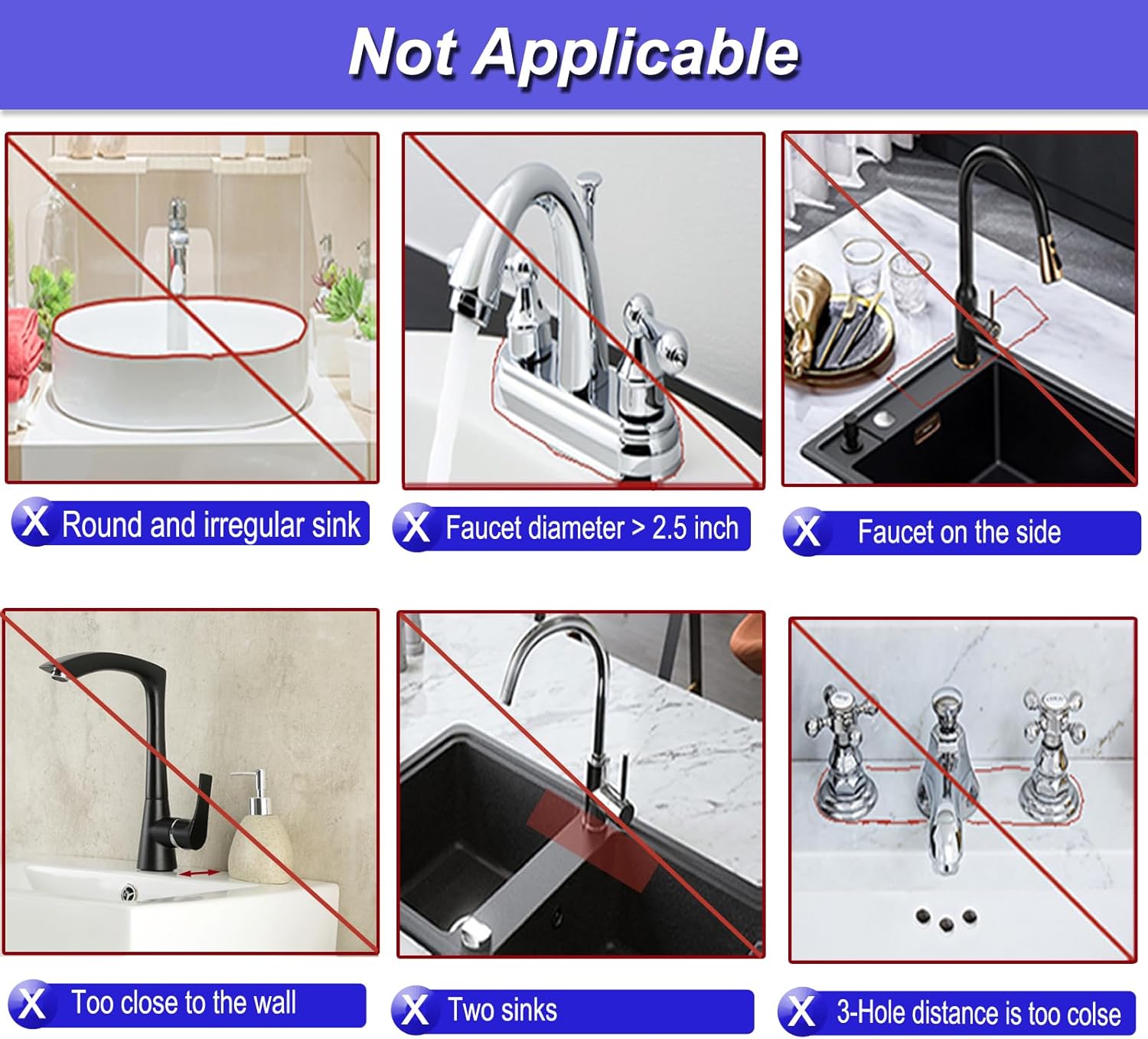 Not Applicable

X Round and irregular sink

X Faucet diameter > 2.5 inch

X Faucet on the side

X Too close to the wall

X Two sinks

X 3-Hole distance is too colse