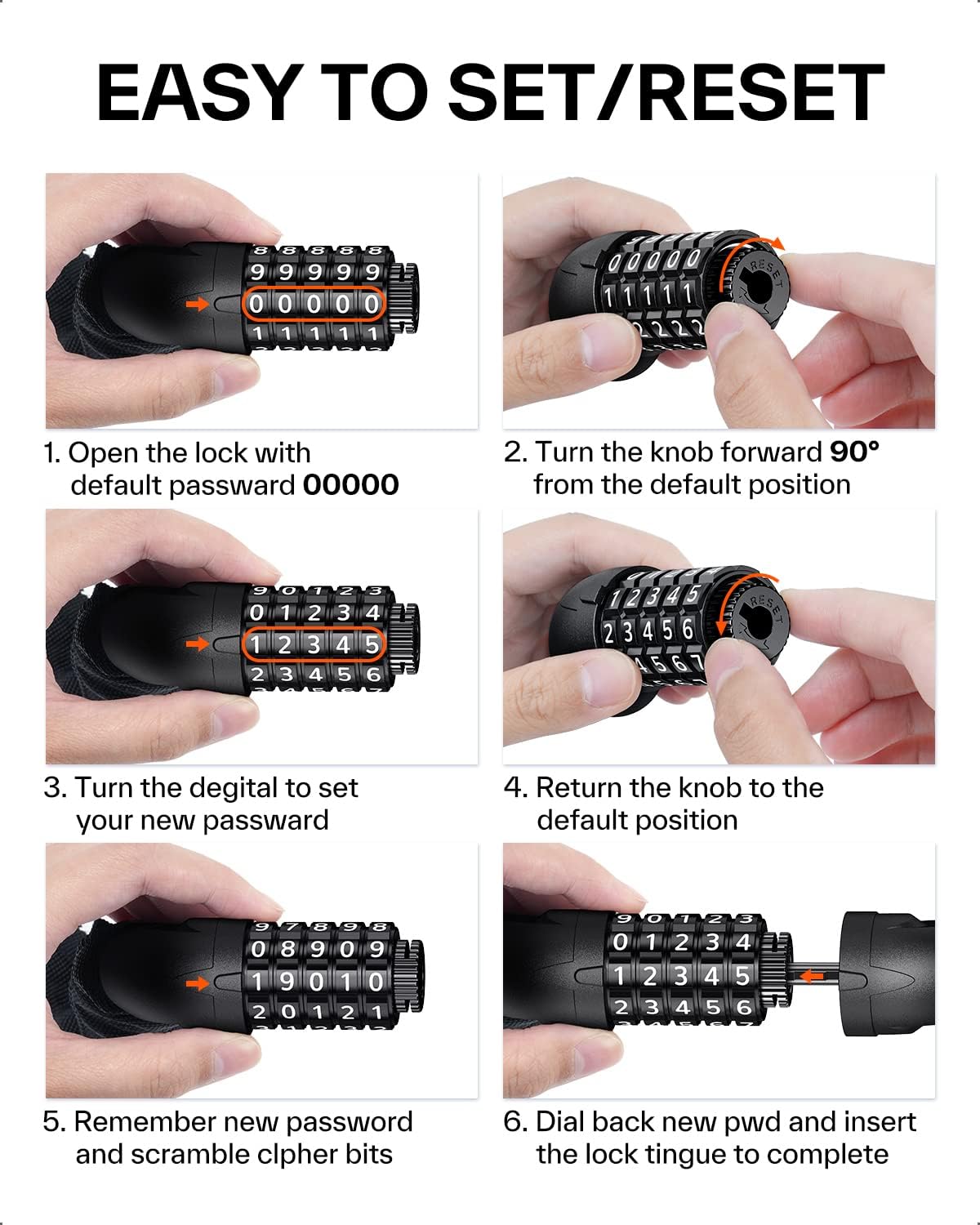 EASY TO SET/RESET

8 8 8 8 8
9 9 9 9 9
0 0 0 0 0
1 1 1 1 1

1. Open the lock with default passward **00000**

0 0 0 0 0
1 1 1 1 1
2 2 2 2
RESET

2. Turn the knob forward **90°** from the default position

9 0 1 2 3
0 1 2 3 4
1 2 3 4 5
2 3 4 5 6

3. Turn the degital to set your new passward

1 2 3 4 5
2 3 4 5 6
4 5 6 7
RESET

4. Return the knob to the default position

9 7 8 9 8
0 8 9 0 9
1 9 0 1 0
2 0 1 2 1

5. Remember new password and scramble clpher bits

9 0 1 2 3
0 1 2 3 4
1 2 3 4 5
2 3 4 5 6

6. Dial back new pwd and insert the lock tingue to complete