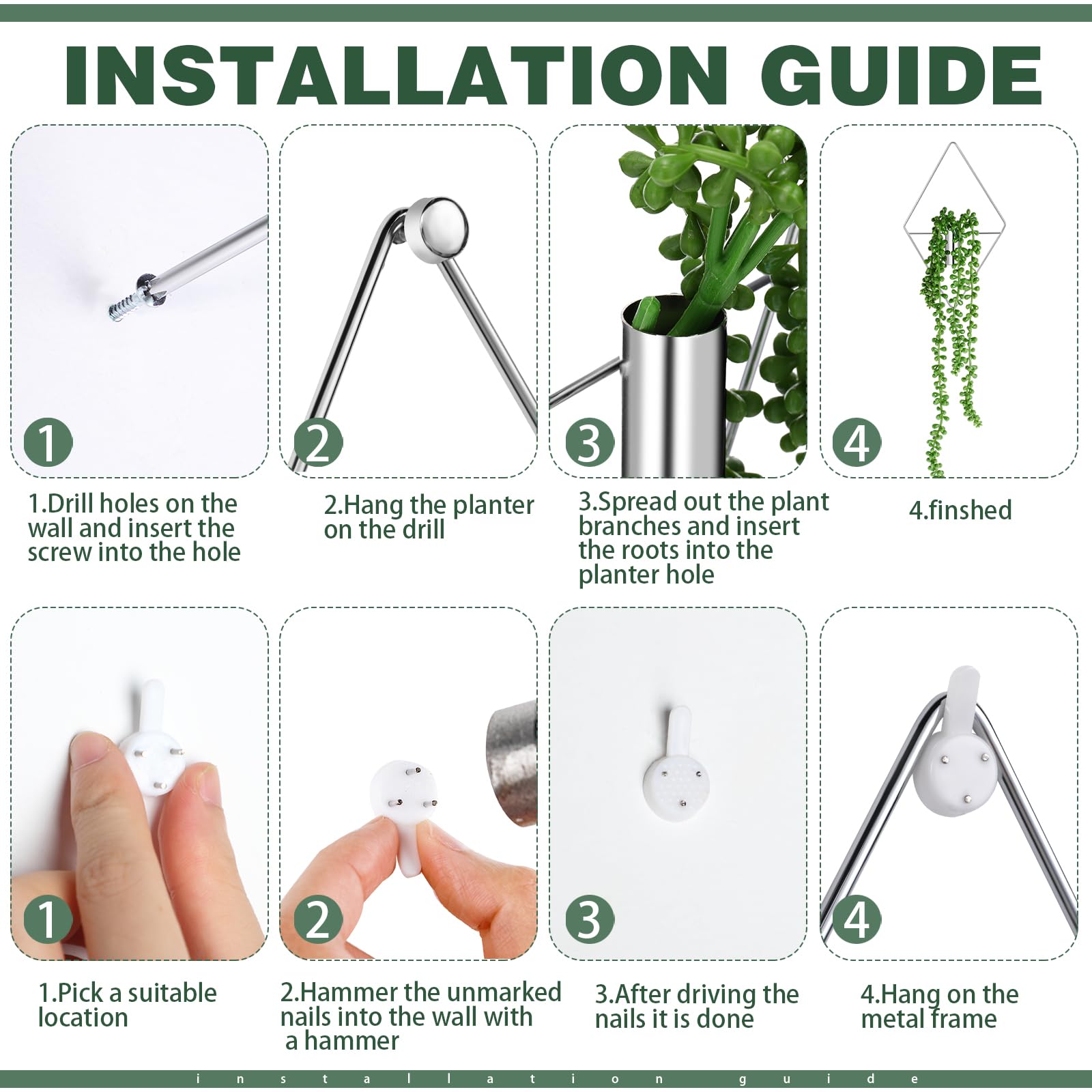 INSTALLATION GUIDE

1

1.Drill holes on the wall and insert the screw into the hole

2

2.Hang the planter on the drill

3

3.Spread out the plant branches and insert the roots into the planter hole

4

4.finshed

1

1.Pick a suitable location

2

2.Hammer the unmarked nails into the wall with a hammer

3

3.After driving the nails it is done

4

4.Hang on the metal frame

installation guide