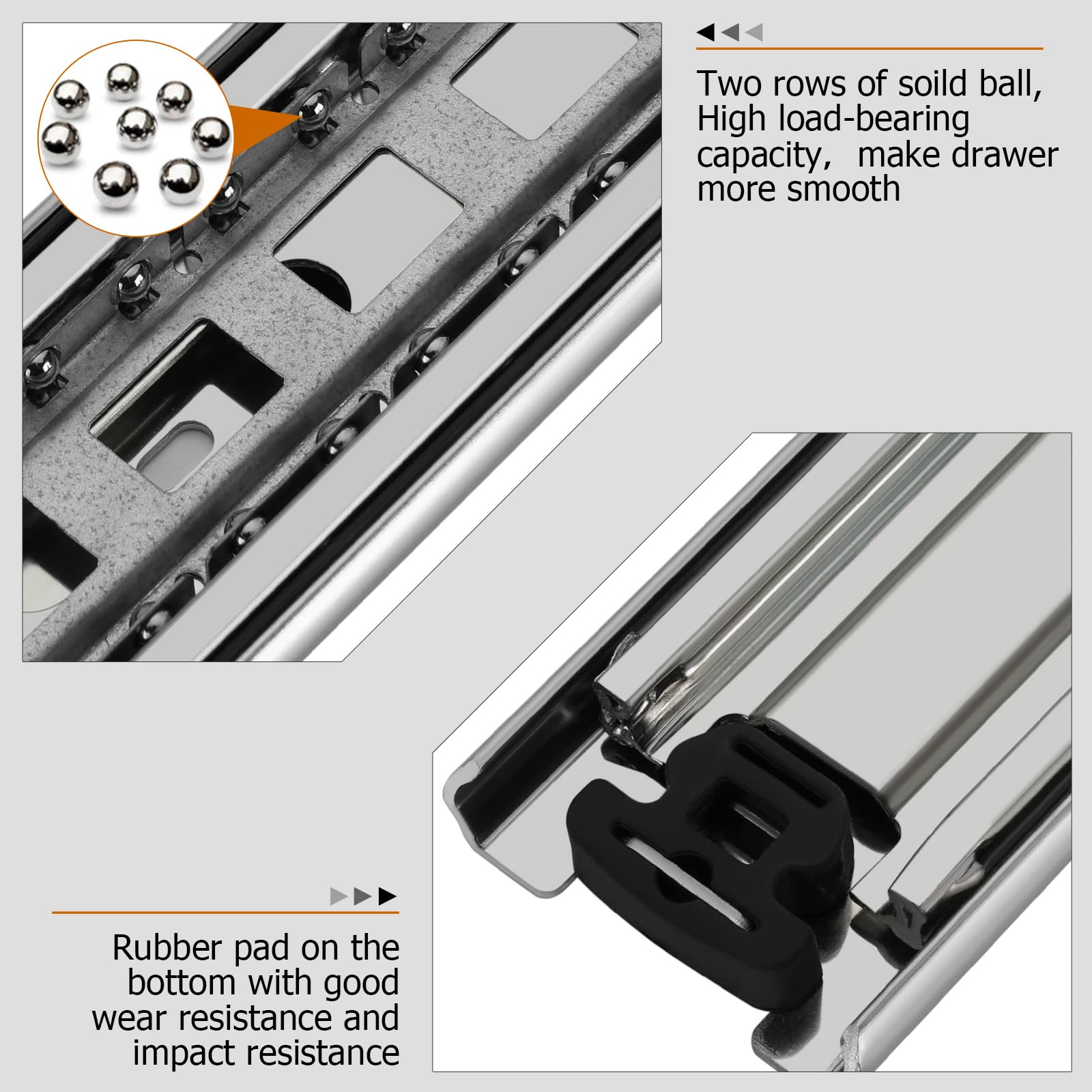 Two rows of soild ball, High load-bearing capacity, make drawer more smooth

Rubber pad on the bottom with good wear resistance and impact resistance