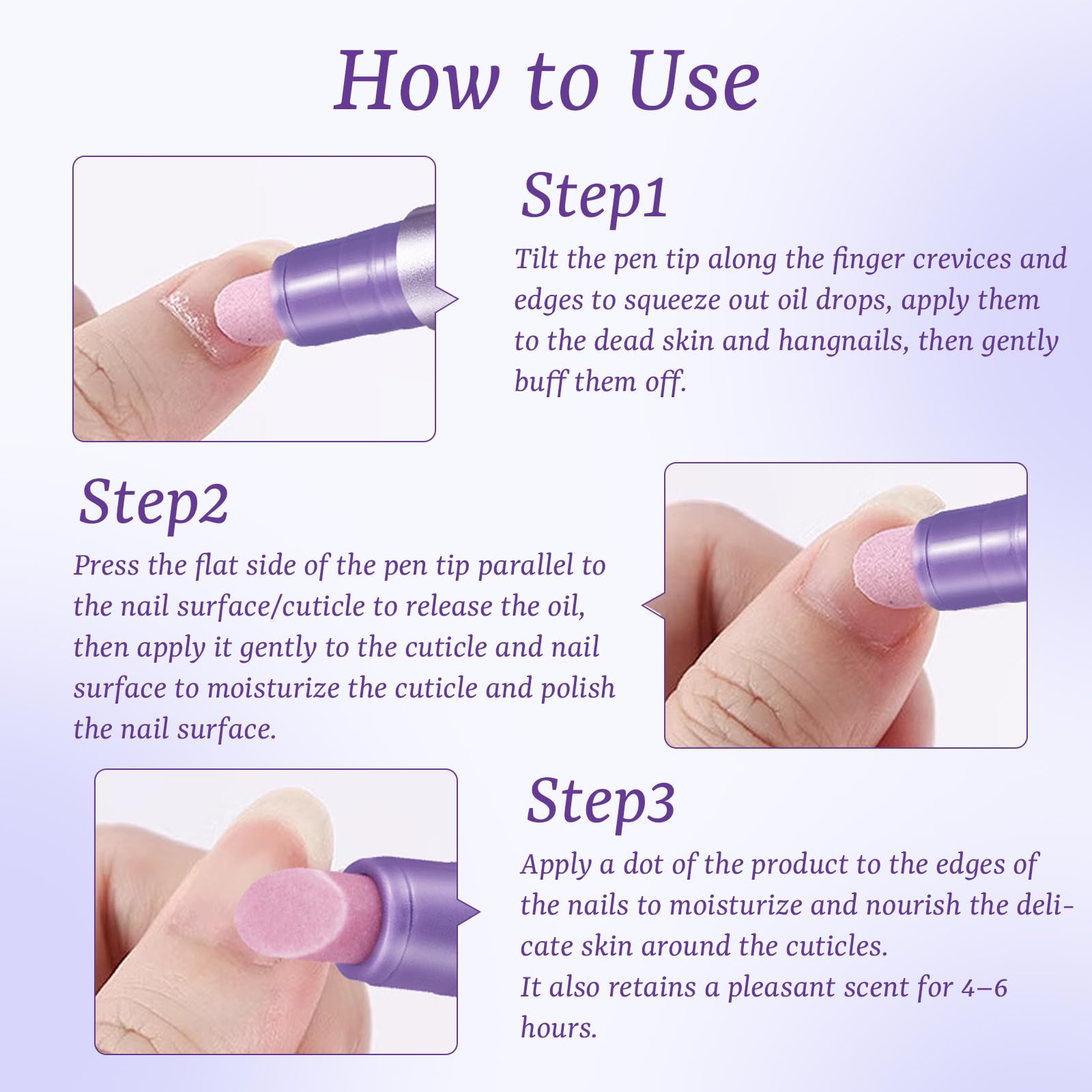 How to Use

Step1

Tilt the pen tip along the finger crevices and edges to squeeze out oil drops, apply them to the dead skin and hangnails, then gently buff them off.

Step2

Press the flat side of the pen tip parallel to the nail surface/cuticle to release the oil, then apply it gently to the cuticle and nail surface to moisturize the cuticle and polish the nail surface.

Step3

Apply a dot of the product to the edges of the nails to moisturize and nourish the delicate skin around the cuticles.
It also retains a pleasant scent for 4–6 hours.