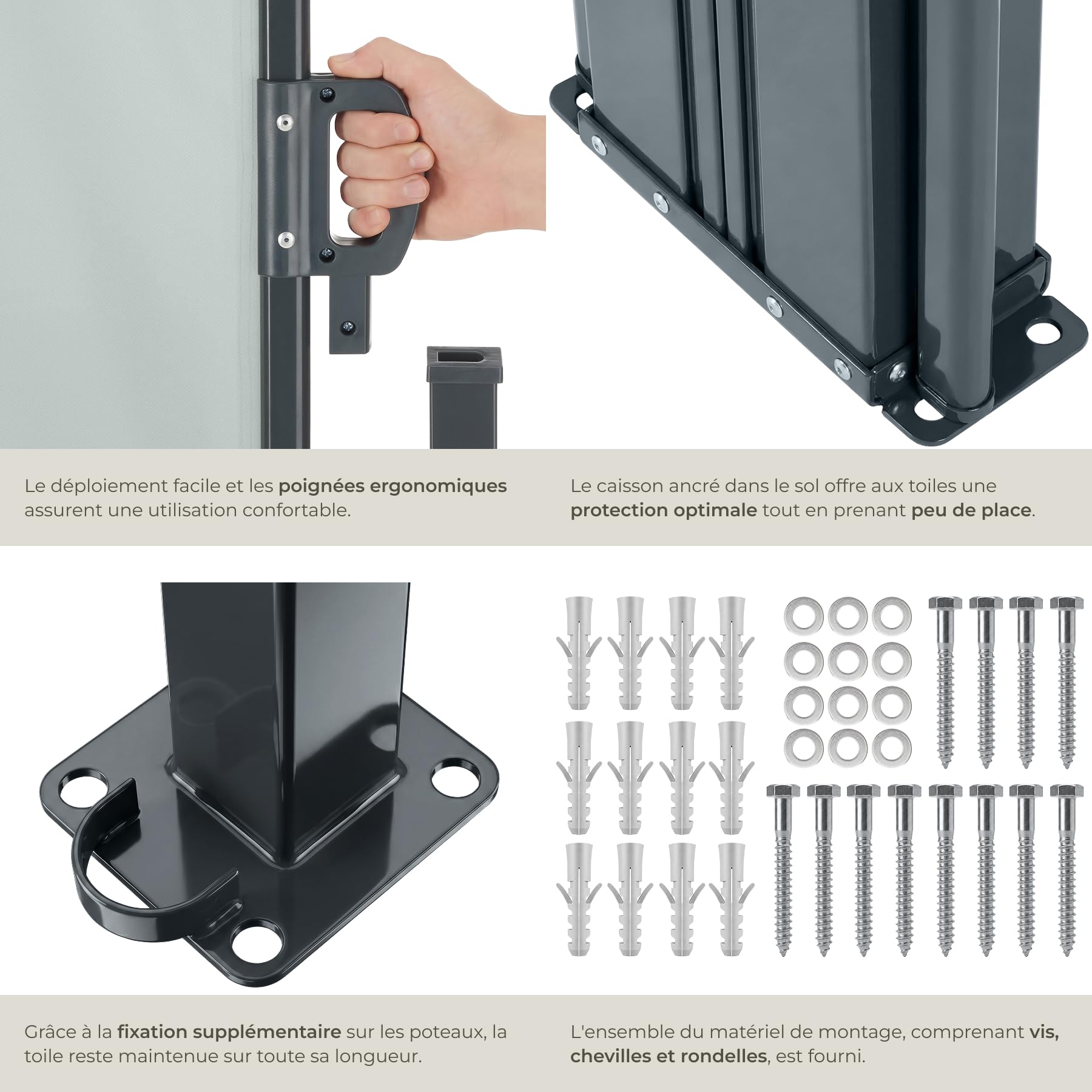 Le déploiement facile et les poignées ergonomiques assurent une utilisation confortable.

Le caisson ancré dans le sol offre aux toiles une protection optimale tout en prenant peu de place.

Grâce à la fixation supplémentaire sur les poteaux, la toile reste maintenue sur toute sa longueur.

L'ensemble du matériel de montage, comprenant vis, chevilles et rondelles, est fourni.