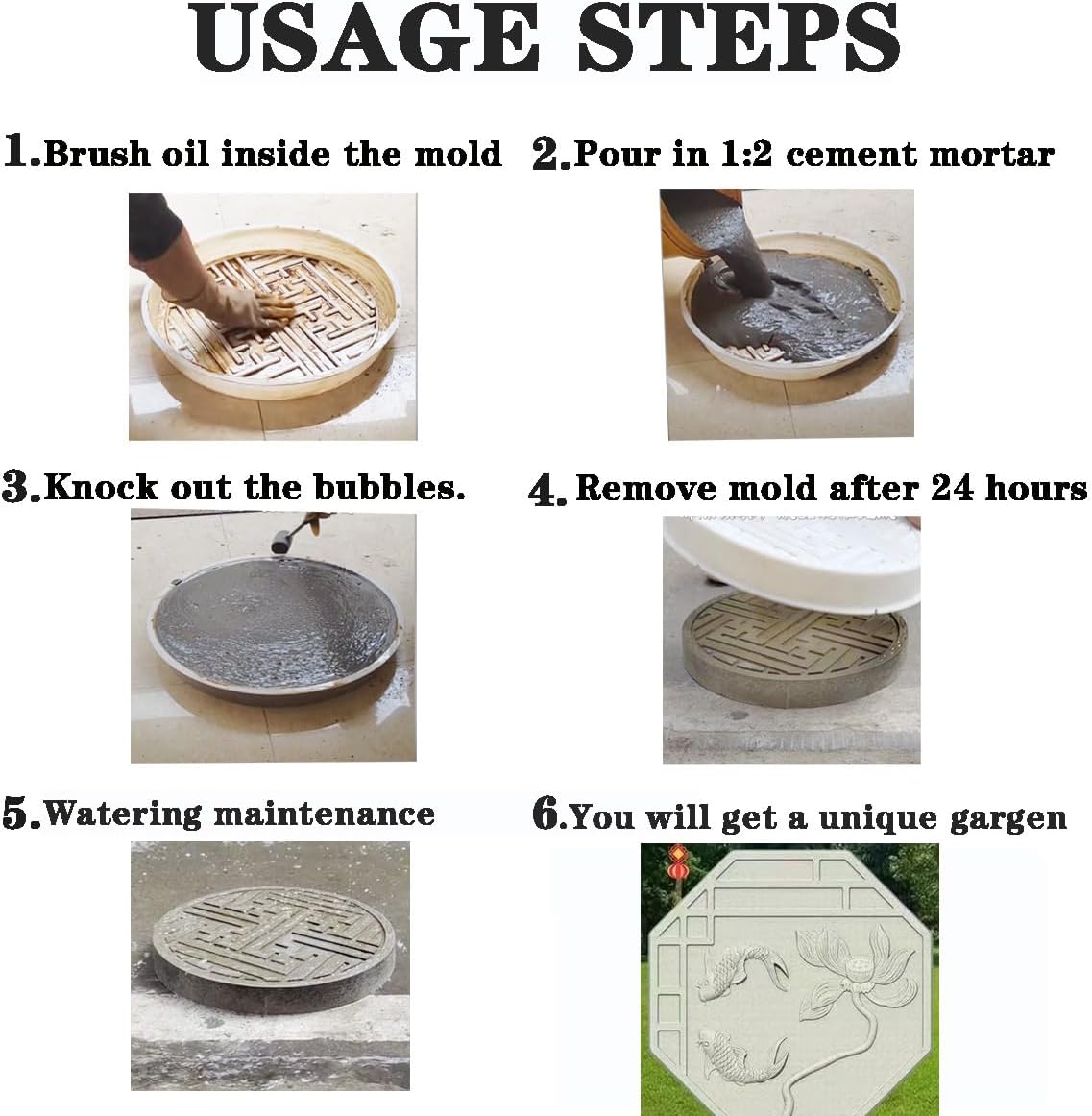 USAGE STEPS

1.Brush oil inside the mold

2.Pour in 1:2 cement mortar

3.Knock out the bubbles.

4. Remove mold after 24 hours

5.Watering maintenance

6.You will get a unique gargen