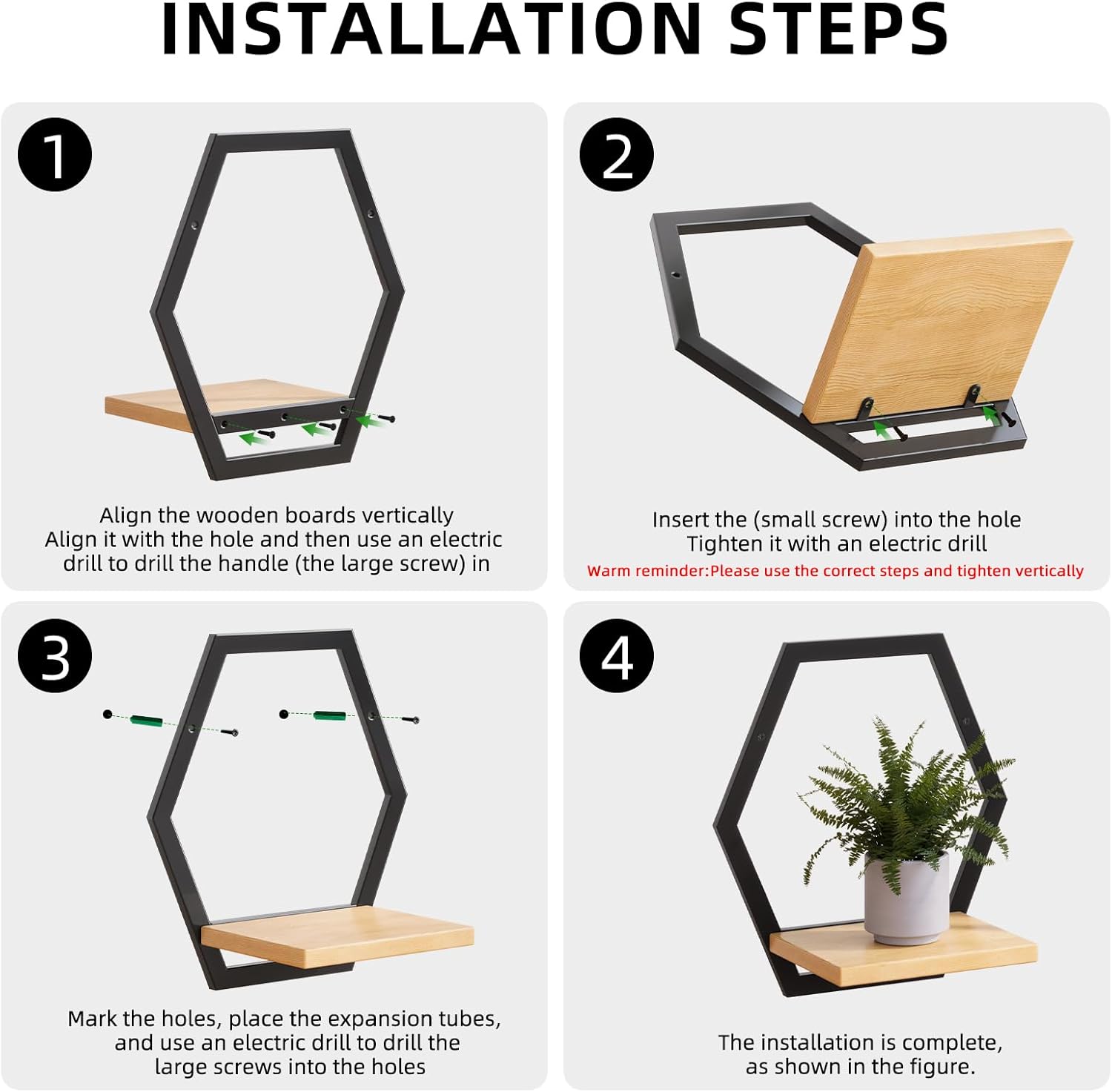 INSTALLATION STEPS

1

Align the wooden boards vertically
Align it with the hole and then use an electric drill to drill the handle (the large screw) in

2

Insert the (small screw) into the hole
Tighten it with an electric drill
Warm reminder:Please use the correct steps and tighten vertically

3

Mark the holes, place the expansion tubes, and use an electric drill to drill the large screws into the holes

4

The installation is complete, as shown in the figure.