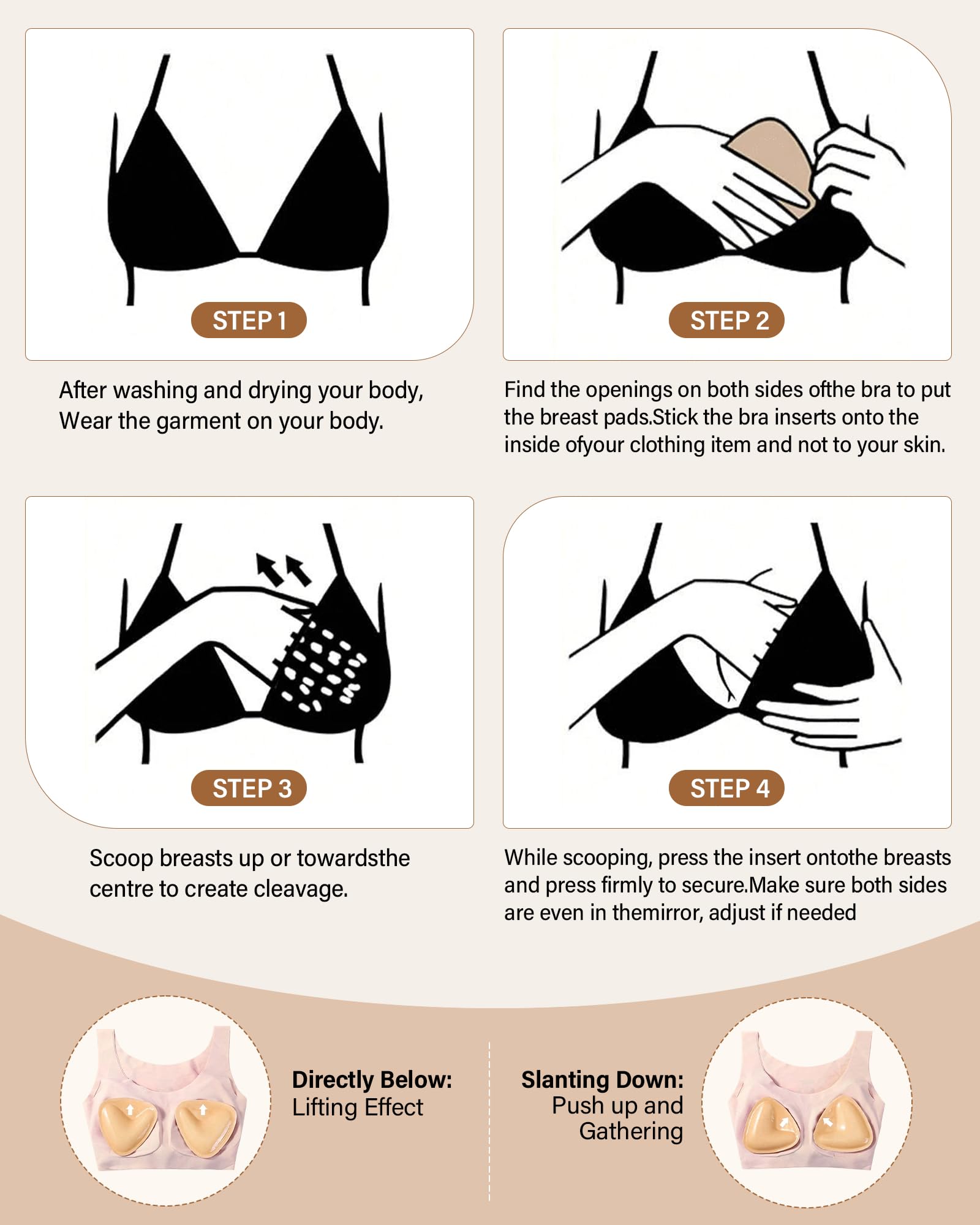 STEP 1

After washing and drying your body, Wear the garment on your body.

STEP 2

Find the openings on both sides ofthe bra to put the breast pads.Stick the bra inserts onto the inside ofyour clothing item and not to your skin.

STEP 3

Scoop breasts up or towardsthe centre to create cleavage.

STEP 4

While scooping, press the insert ontothe breasts and press firmly to secure.Make sure both sides are even in themirror, adjust if needed

Directly Below:
Lifting Effect

Slanting Down:
Push up and Gathering