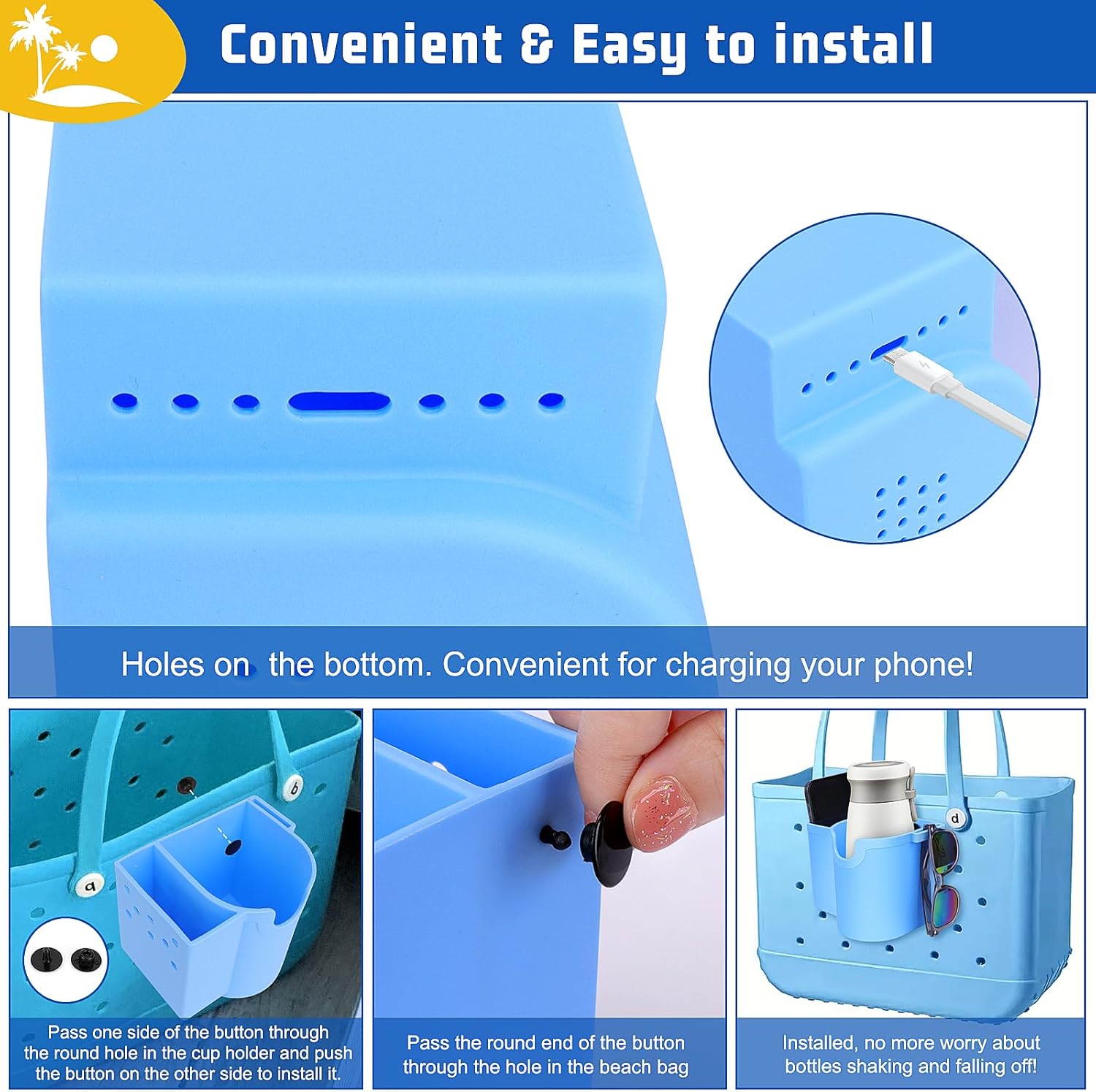 Convenient & Easy to install

Holes on the bottom. Convenient for charging your phone!

b

a

Pass one side of the button through the round hole in the cup holder and push the button on the other side to install it.

Pass the round end of the button through the hole in the beach bag

d

Installed, no more worry about bottles shaking and falling off!