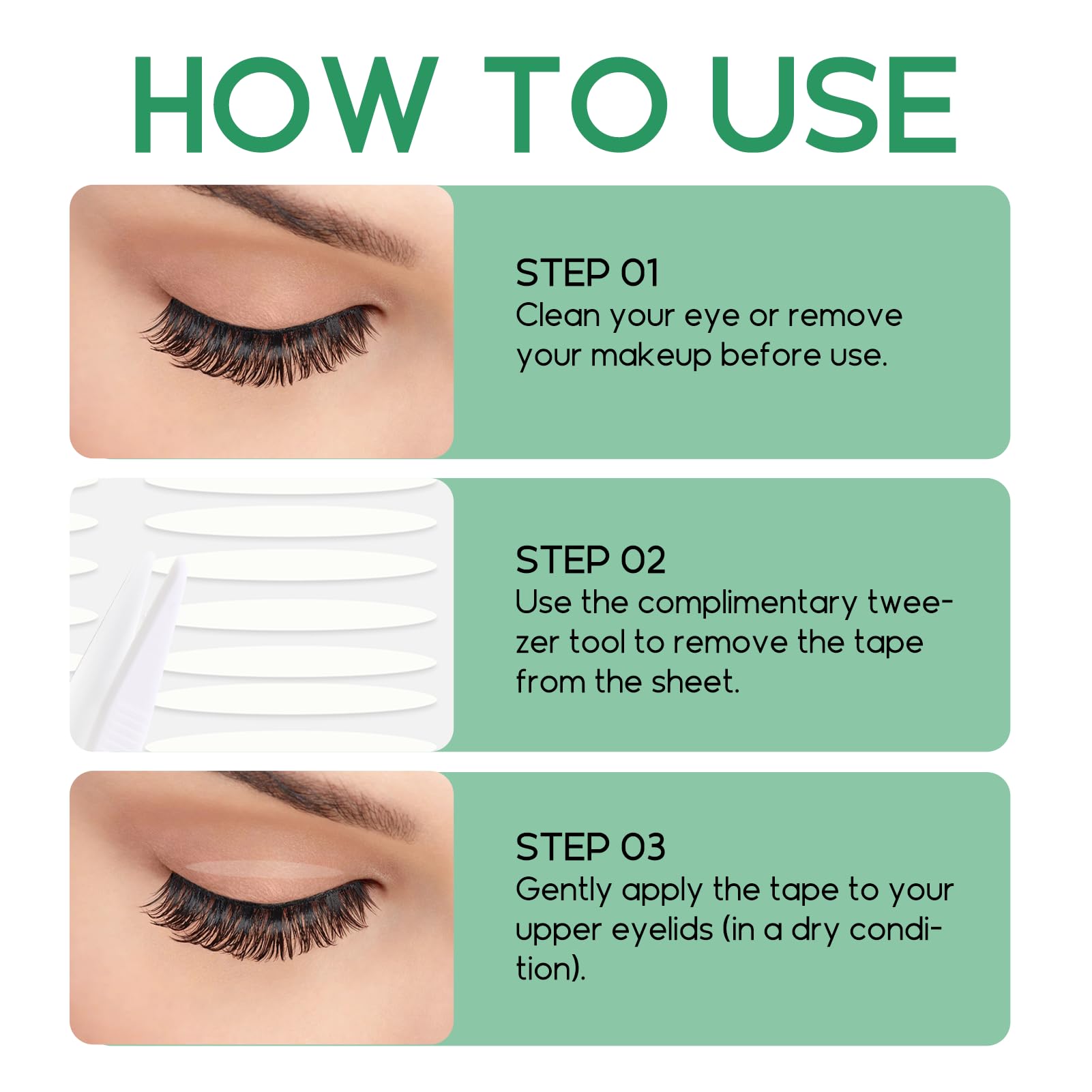 HOW TO USE

STEP 01
Clean your eye or remove your makeup before use.

STEP 02
Use the complimentary tweezer tool to remove the tape from the sheet.

STEP 03
Gently apply the tape to your upper eyelids (in a dry condition).