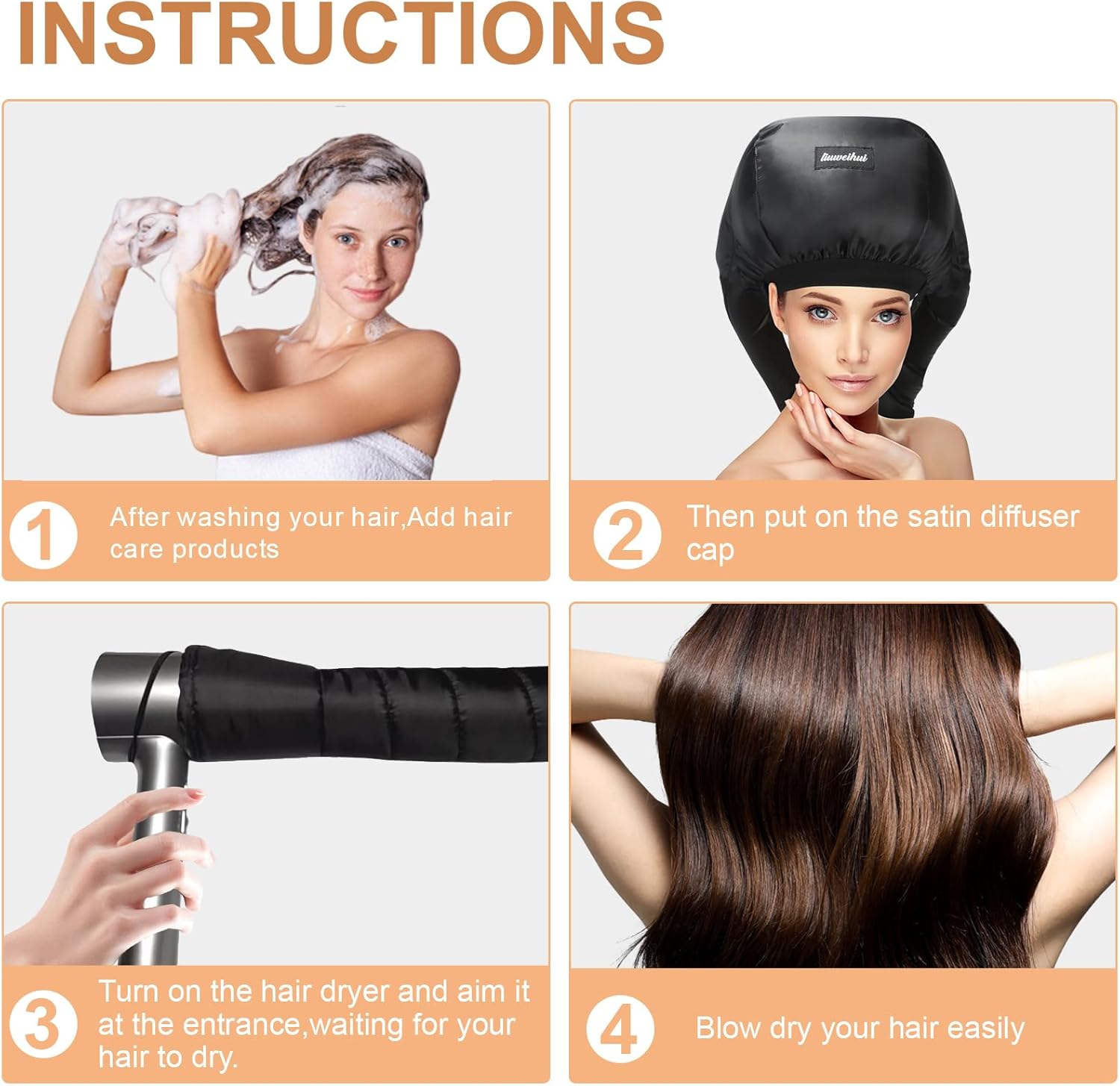 INSTRUCTIONS

liuweihui

1 After washing your hair,Add hair care products

2 Then put on the satin diffuser cap

3 Turn on the hair dryer and aim it at the entrance,waiting for your hair to dry.

4 Blow dry your hair easily