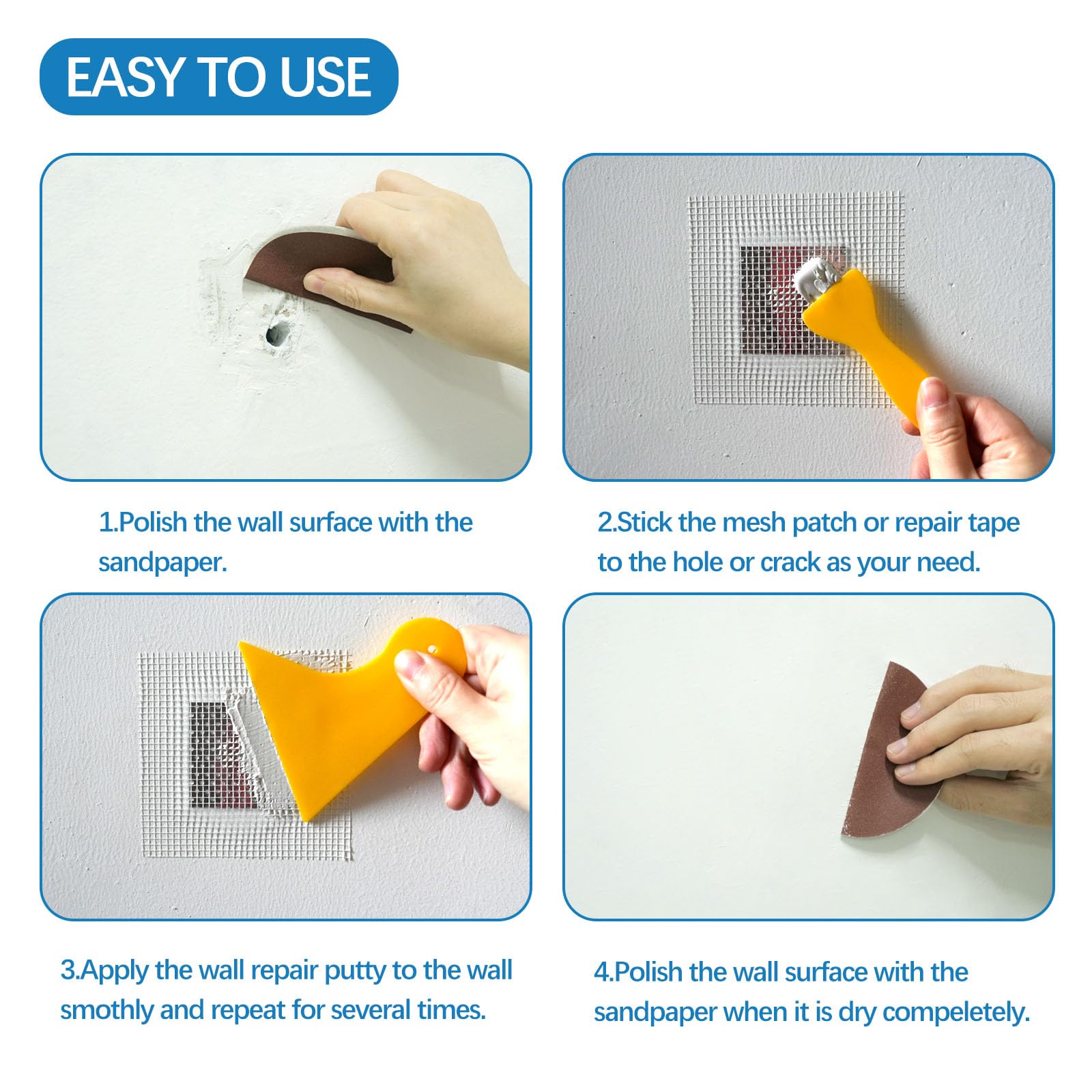 EASY TO USE

1.Polish the wall surface with the sandpaper.

2.Stick the mesh patch or repair tape to the hole or crack as your need.

3.Apply the wall repair putty to the wall smothly and repeat for several times.

4.Polish the wall surface with the sandpaper when it is dry compeletely.