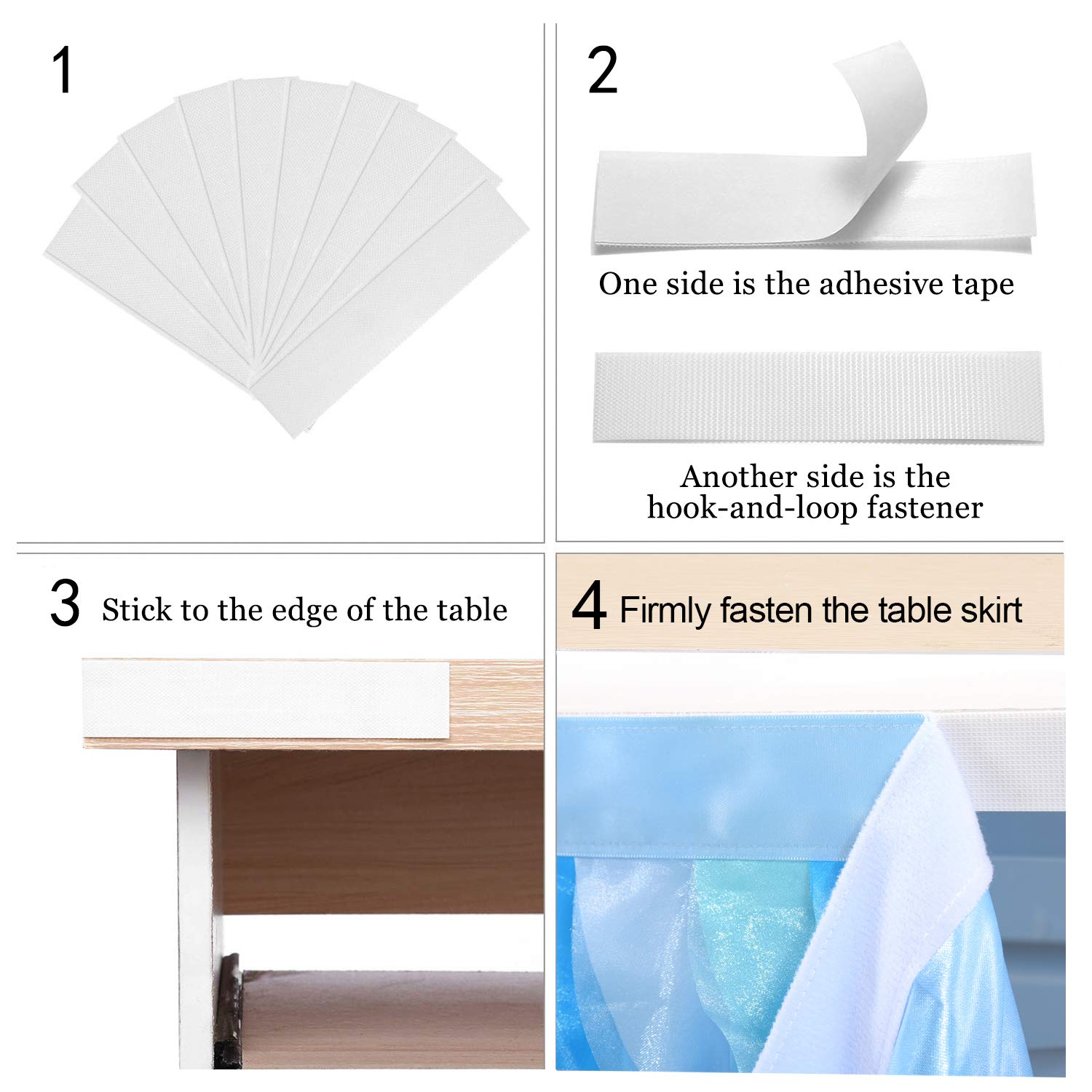 1

2

One side is the adhesive tape

Another side is the hook-and-loop fastener

3 Stick to the edge of the table

4 Firmly fasten the table skirt