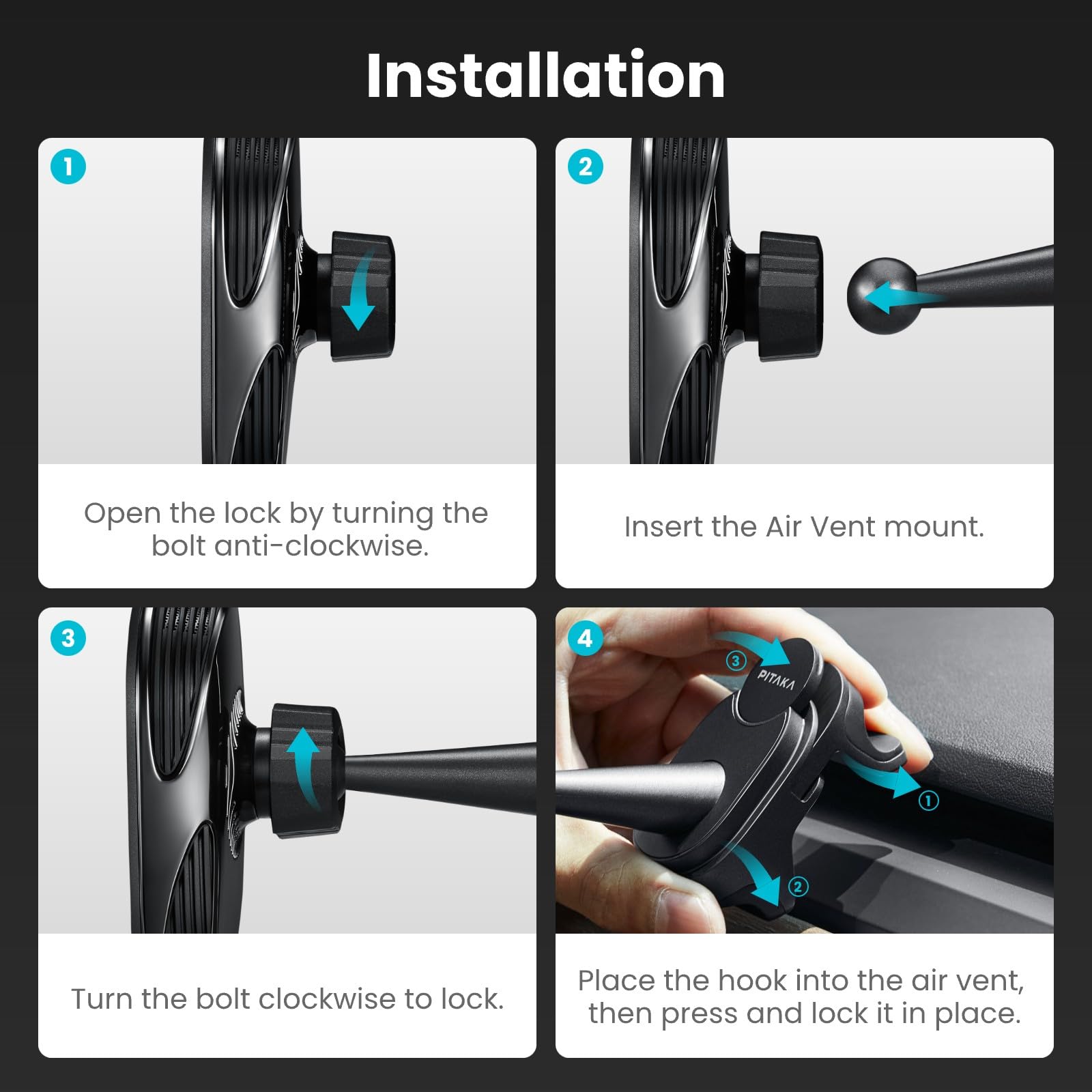 Installation

1

Open the lock by turning the bolt anti-clockwise.

2

Insert the Air Vent mount.

3

Turn the bolt clockwise to lock.

4

③

PITAKA

①

②

Place the hook into the air vent, then press and lock it in place.