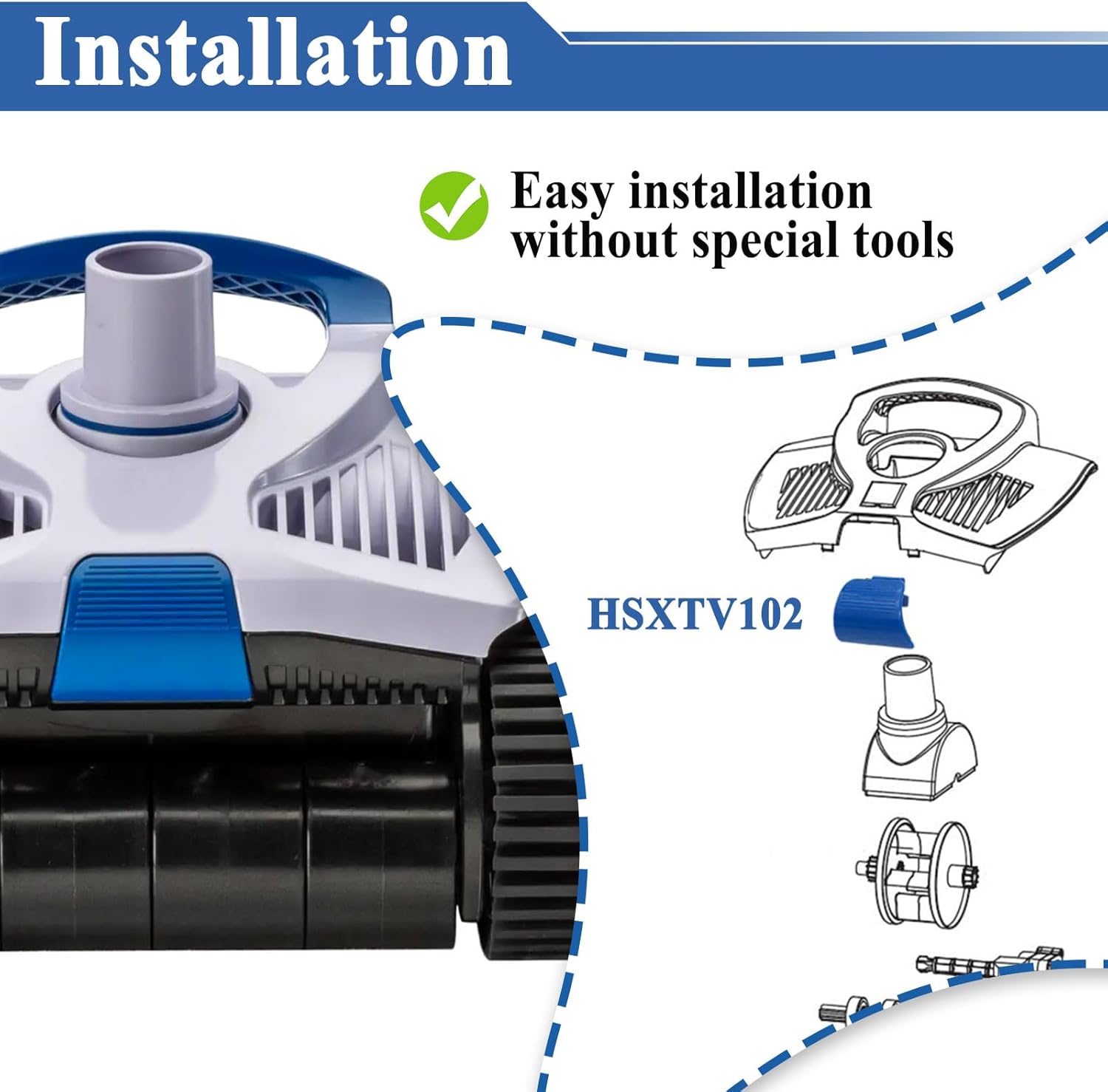 Installation

Easy installation without special tools

HSXTV102