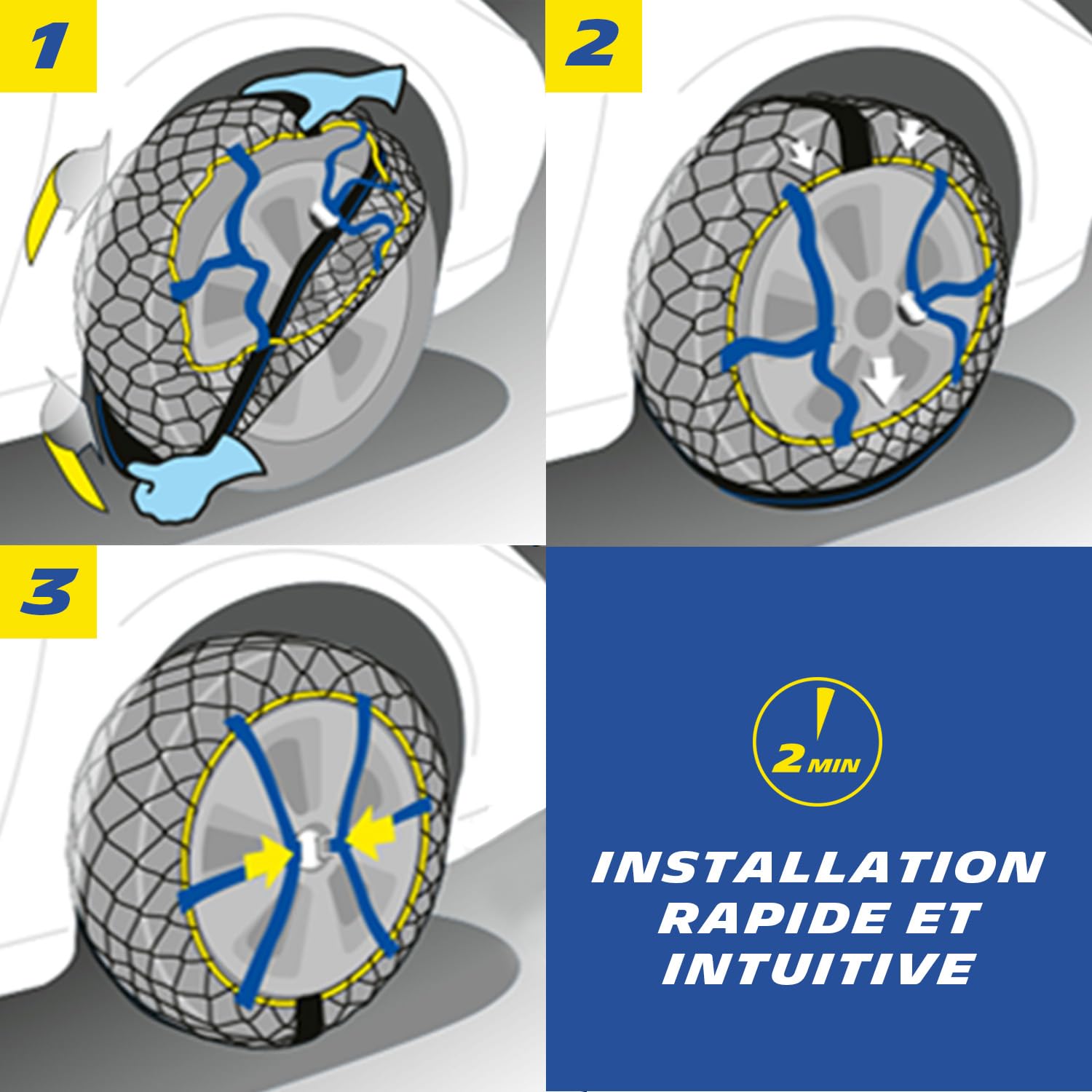 1

2

3

2 MIN

INSTALLATION RAPIDE ET INTUITIVE