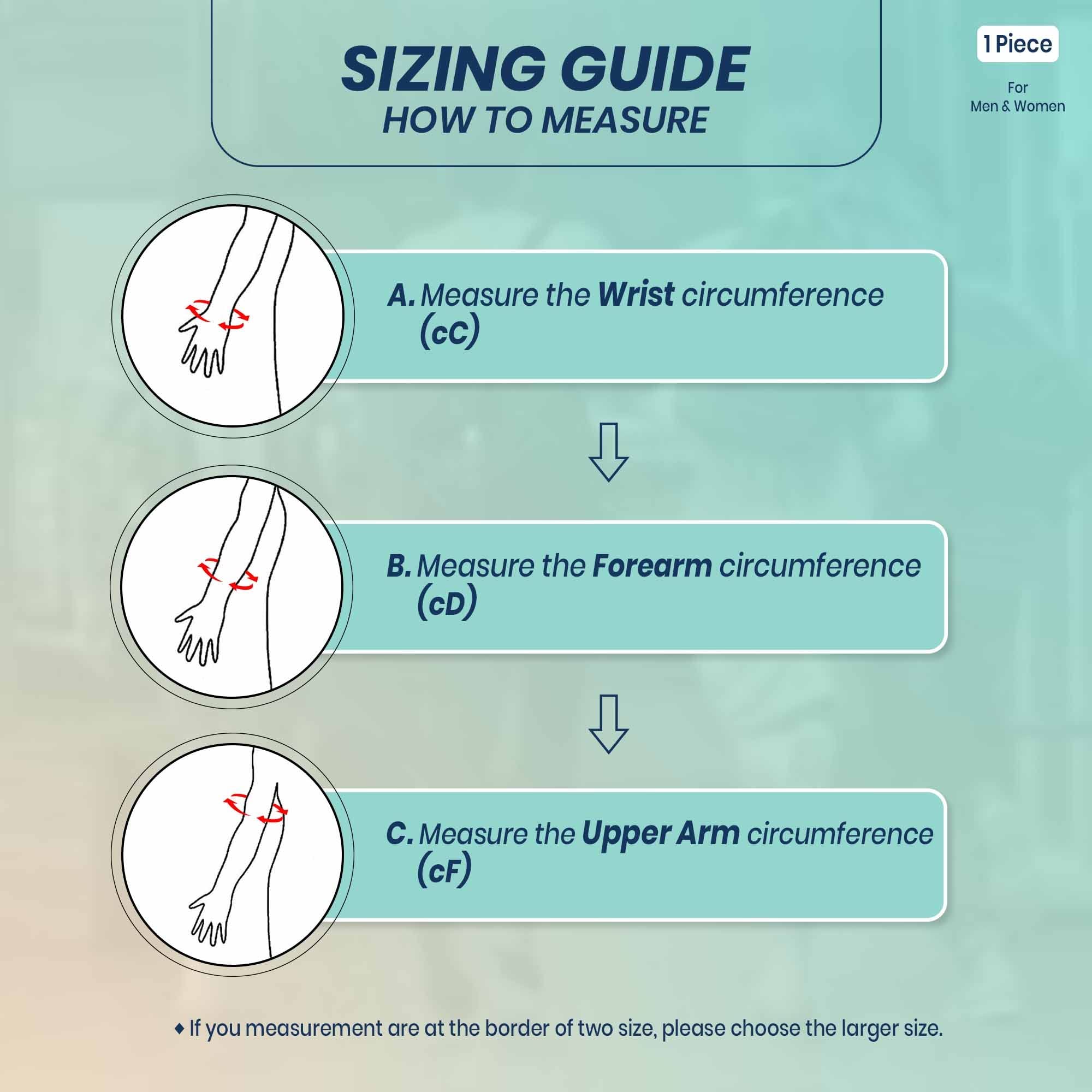 SIZING GUIDE
HOW TO MEASURE

1 Piece

For Men & Women

A. Measure the Wrist circumference (cC)

B. Measure the Forearm circumference (cD)

C. Measure the Upper Arm circumference (cF)

♦ If you measurement are at the border of two size, please choose the larger size.