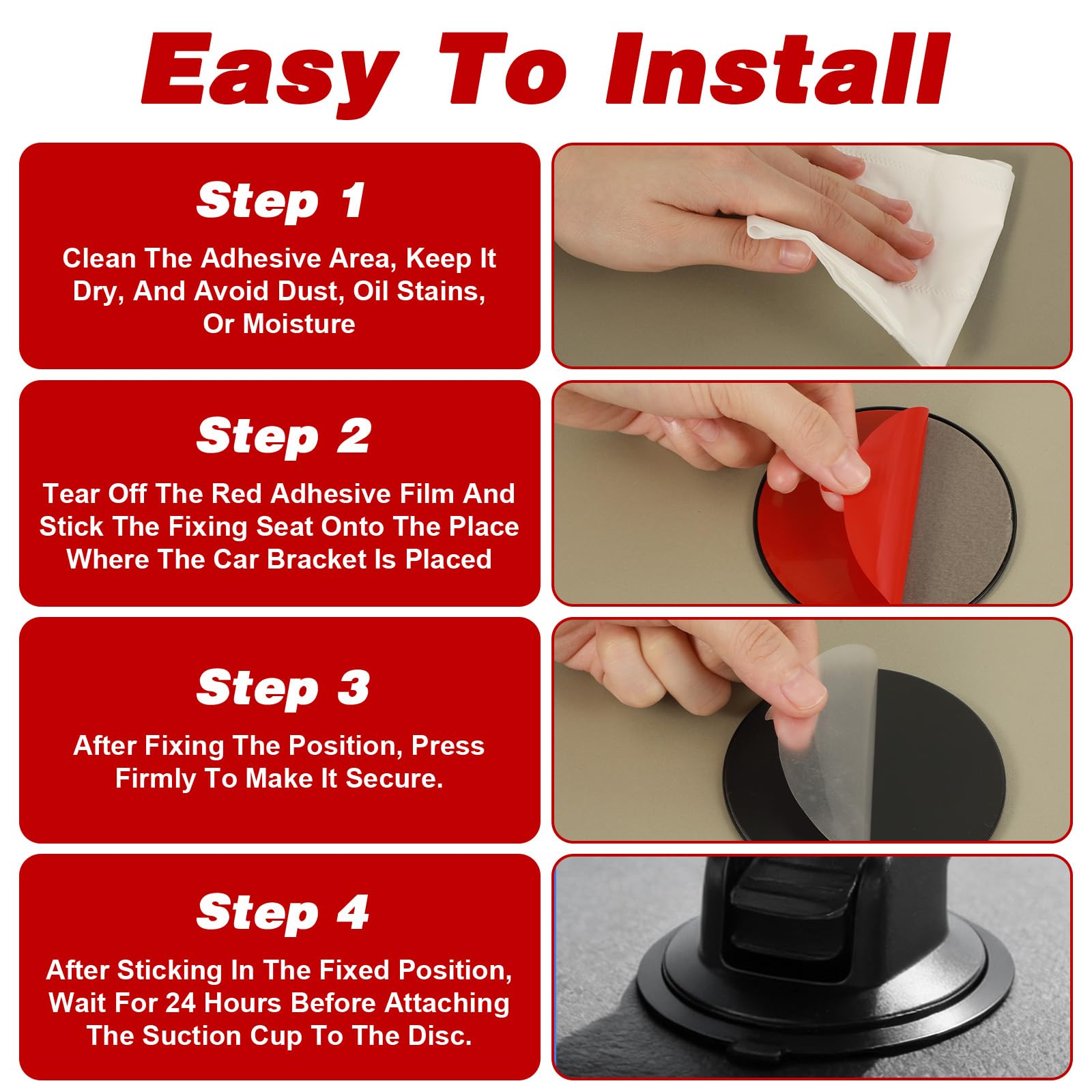 Easy To Install

Step 1

Clean The Adhesive Area, Keep It Dry, And Avoid Dust, Oil Stains, Or Moisture

Step 2

Tear Off The Red Adhesive Film And Stick The Fixing Seat Onto The Place Where The Car Bracket Is Placed

Step 3

After Fixing The Position, Press Firmly To Make It Secure.

Step 4

After Sticking In The Fixed Position, Wait For 24 Hours Before Attaching The Suction Cup To The Disc.