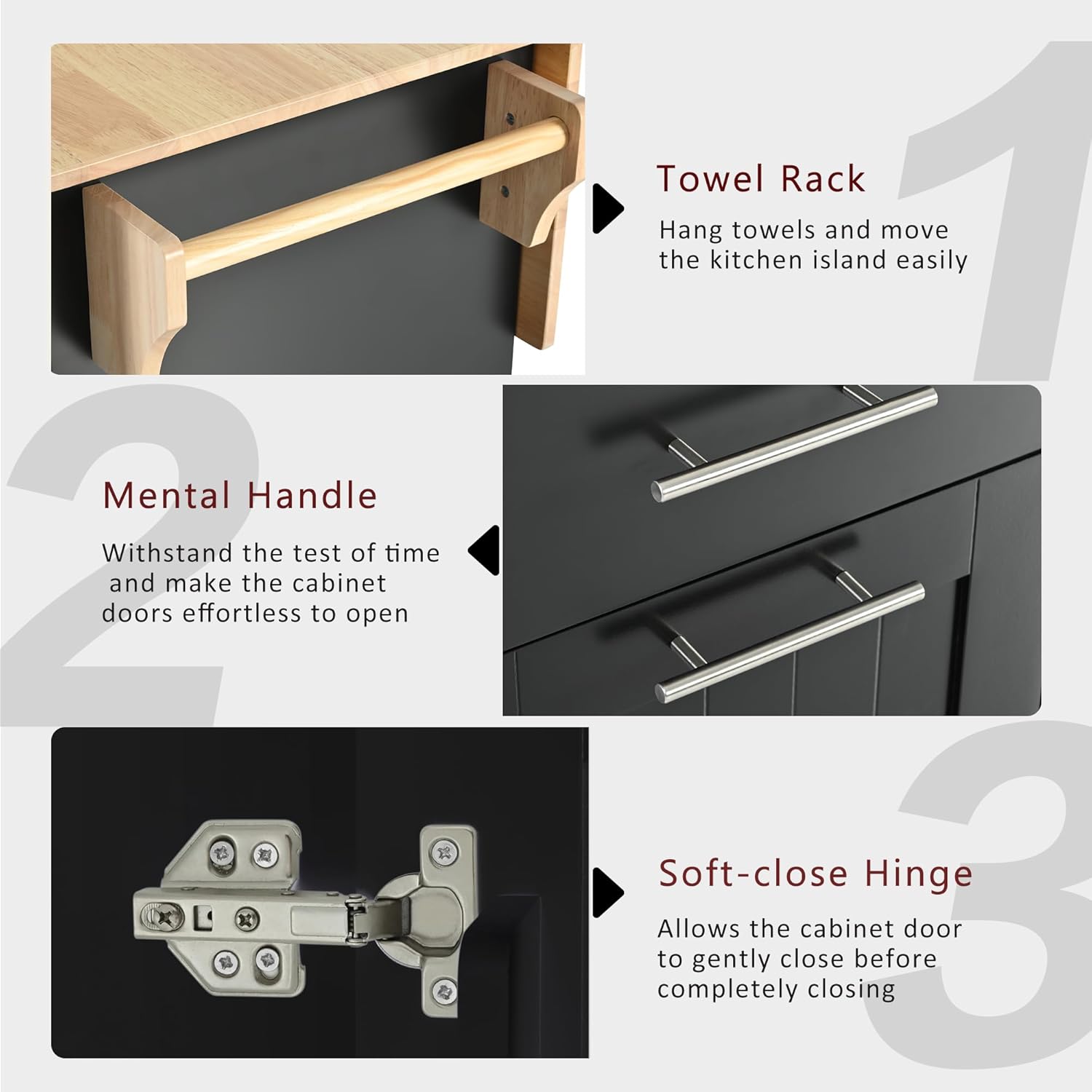 1

Towel Rack

Hang towels and move the kitchen island easily

2

Mental Handle

Withstand the test of time and make the cabinet doors effortless to open

3

Soft-close Hinge

Allows the cabinet door to gently close before completely closing