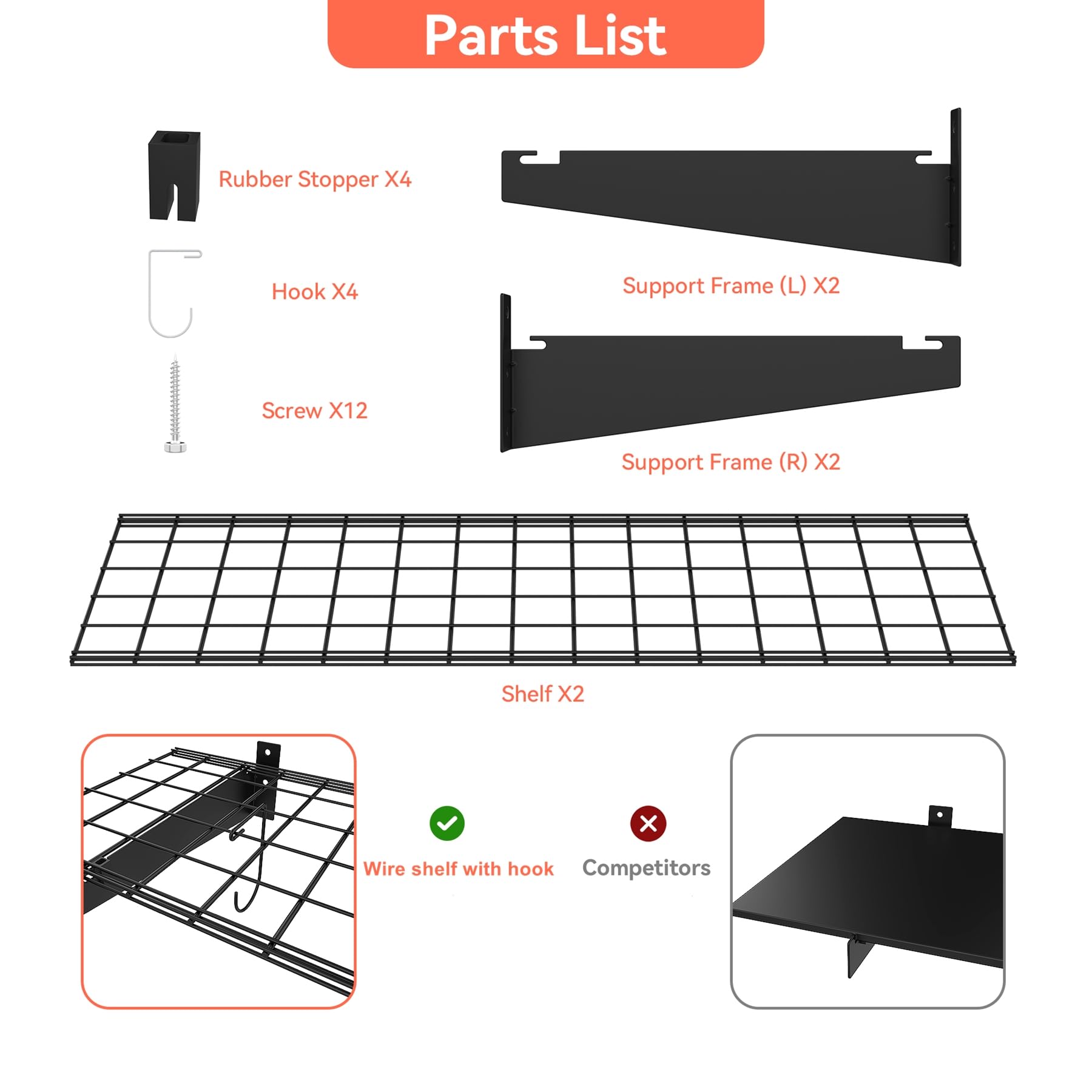 Parts List

Rubber Stopper X4

Hook X4

Screw X12

Support Frame (L) X2

Support Frame (R) X2

Shelf X2

Wire shelf with hook

Competitors