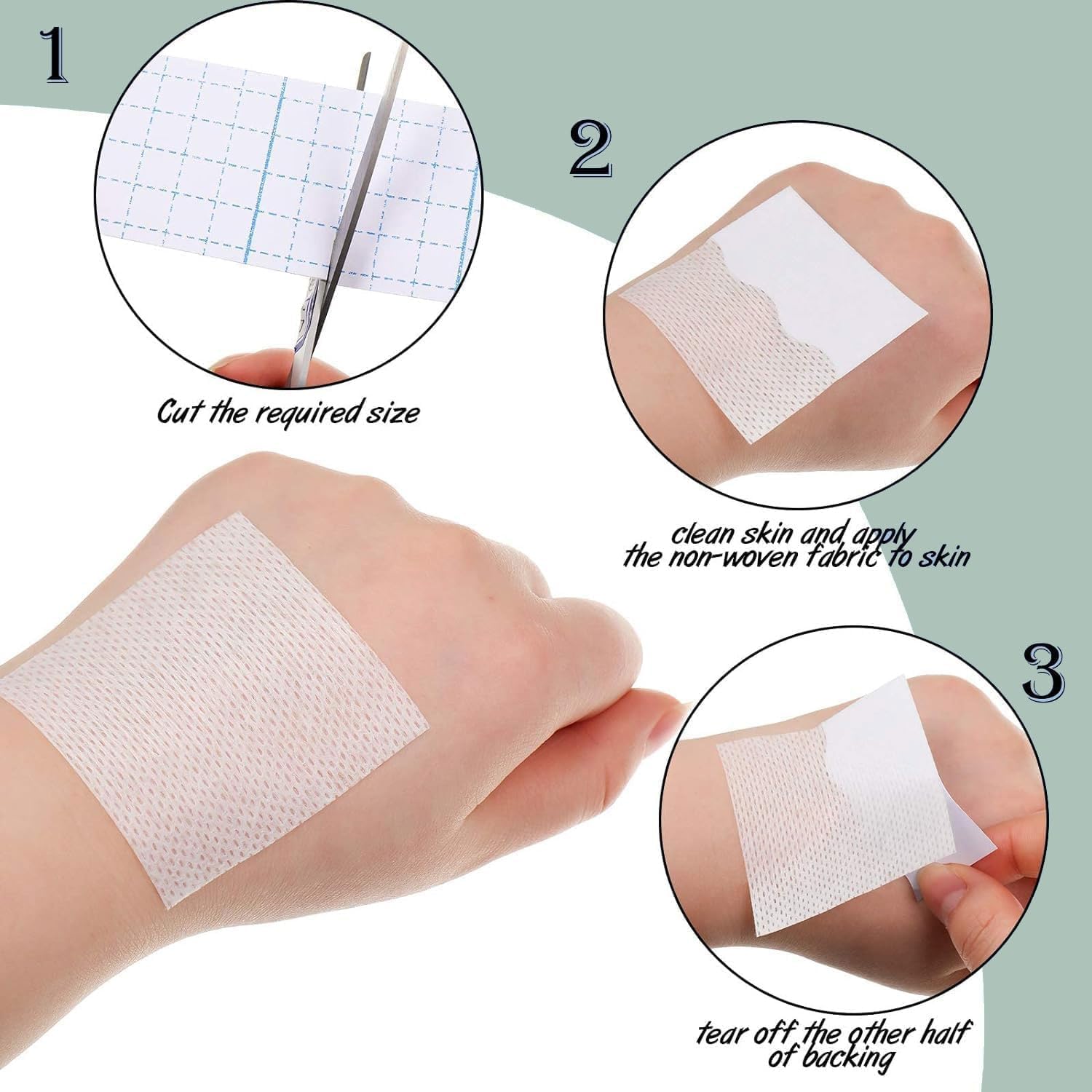 1

Cut the required size

2

clean skin and apply the non-woven fabric to skin

3

tear off the other half of backing