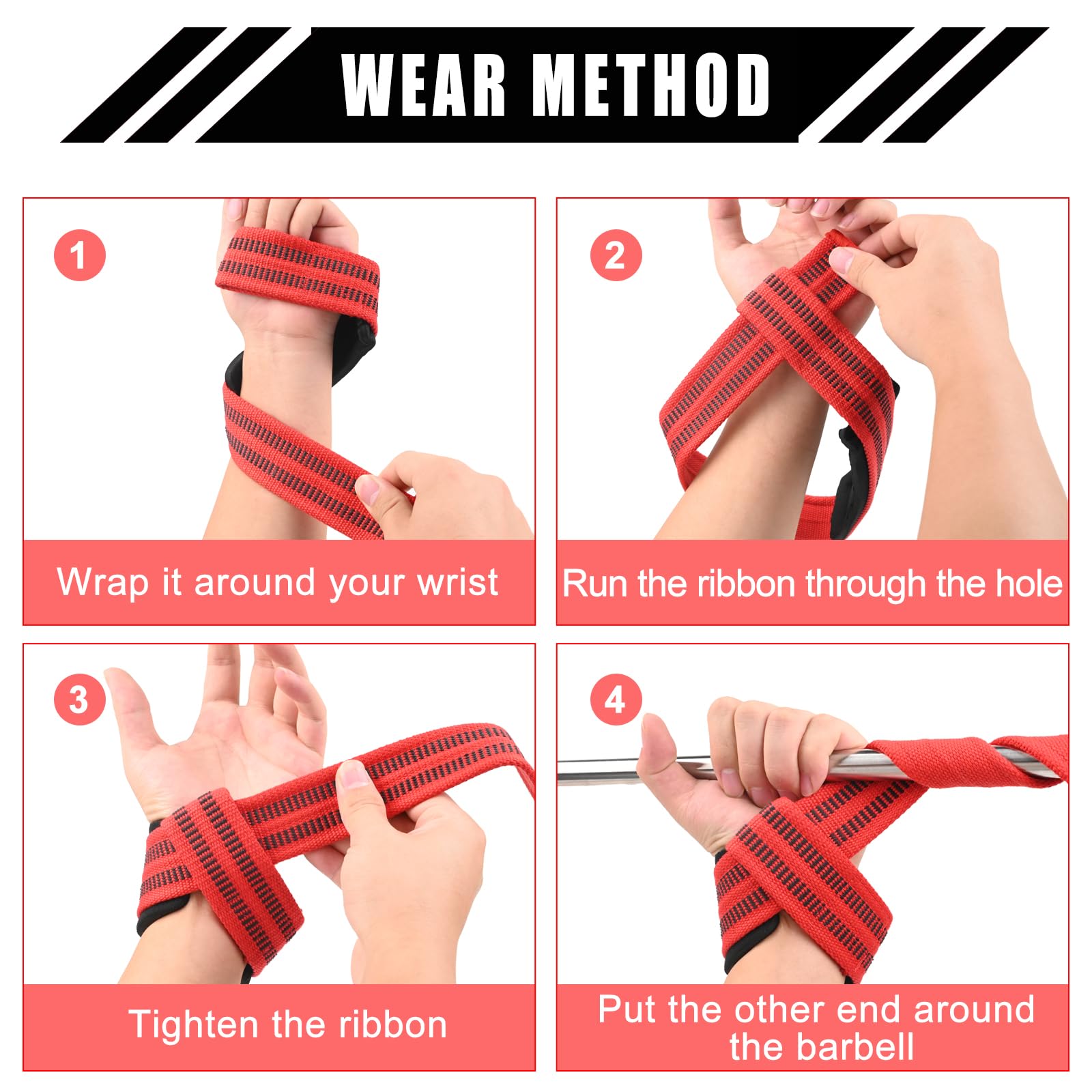 WEAR METHOD

1

Wrap it around your wrist

2

Run the ribbon through the hole

3

Tighten the ribbon

4

Put the other end around the barbell