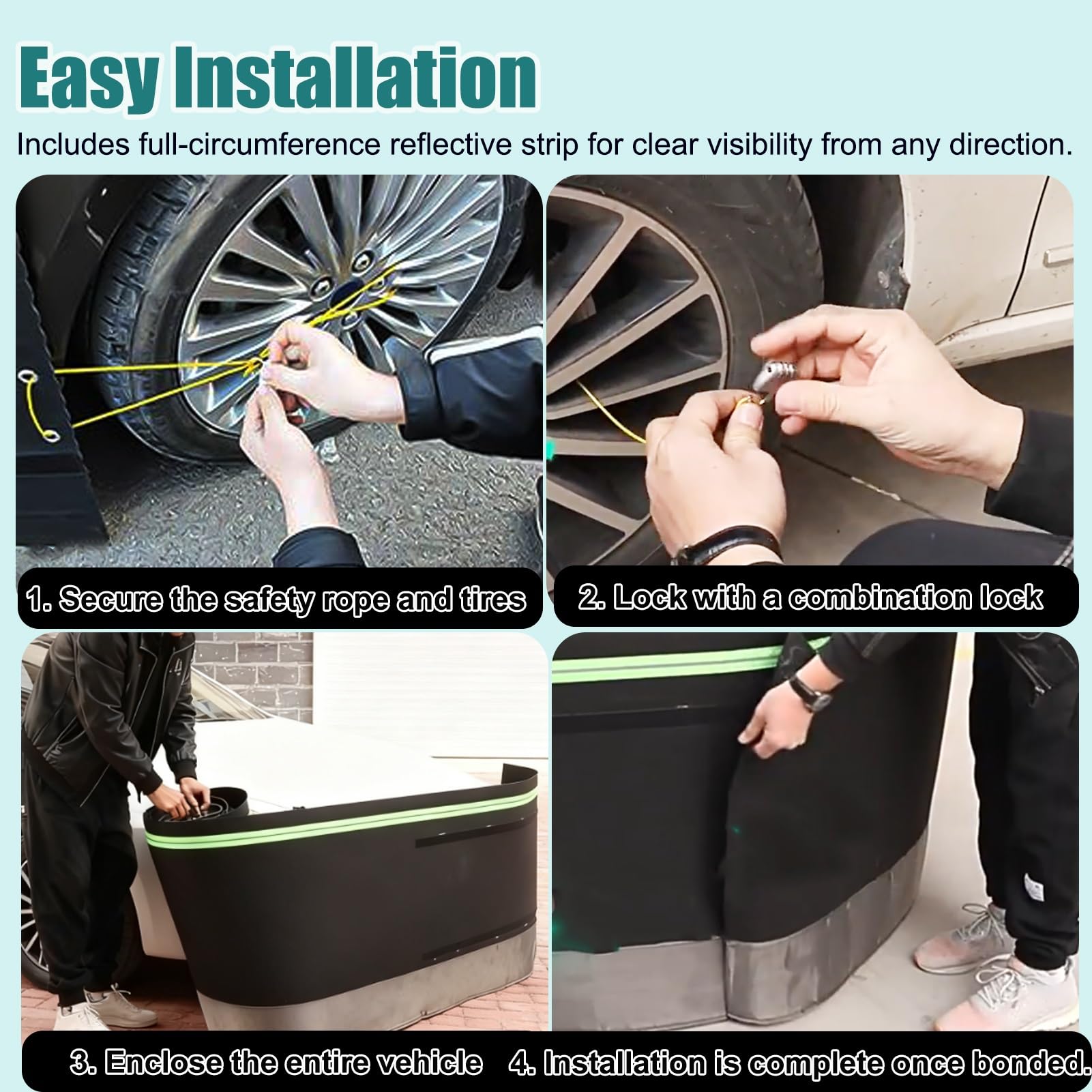 Easy Installation

Includes full-circumference reflective strip for clear visibility from any direction.

1. Secure the safety rope and tires

2. Lock with a combination lock

3. Enclose the entire vehicle

4. Installation is complete once bonded.