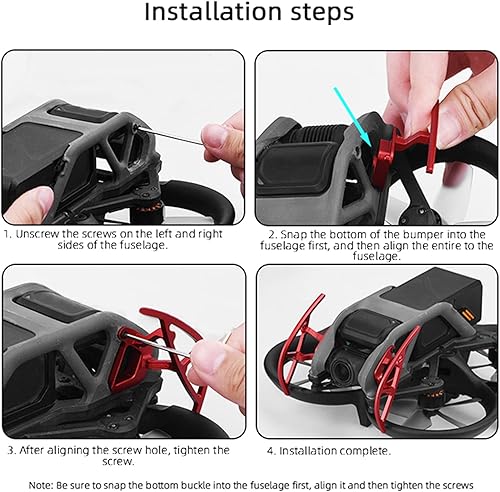 Installation steps

1. Unscrew the screws on the left and right sides of the fuselage.

2. Snap the bottom of the bumper into the fuselage first, and then align the entire to the fuselage.

3. After aligning the screw hole, tighten the screw.

4. Installation complete.

Note: Be sure to snap the bottom buckle into the fuselage first, align it and then tighten the screws