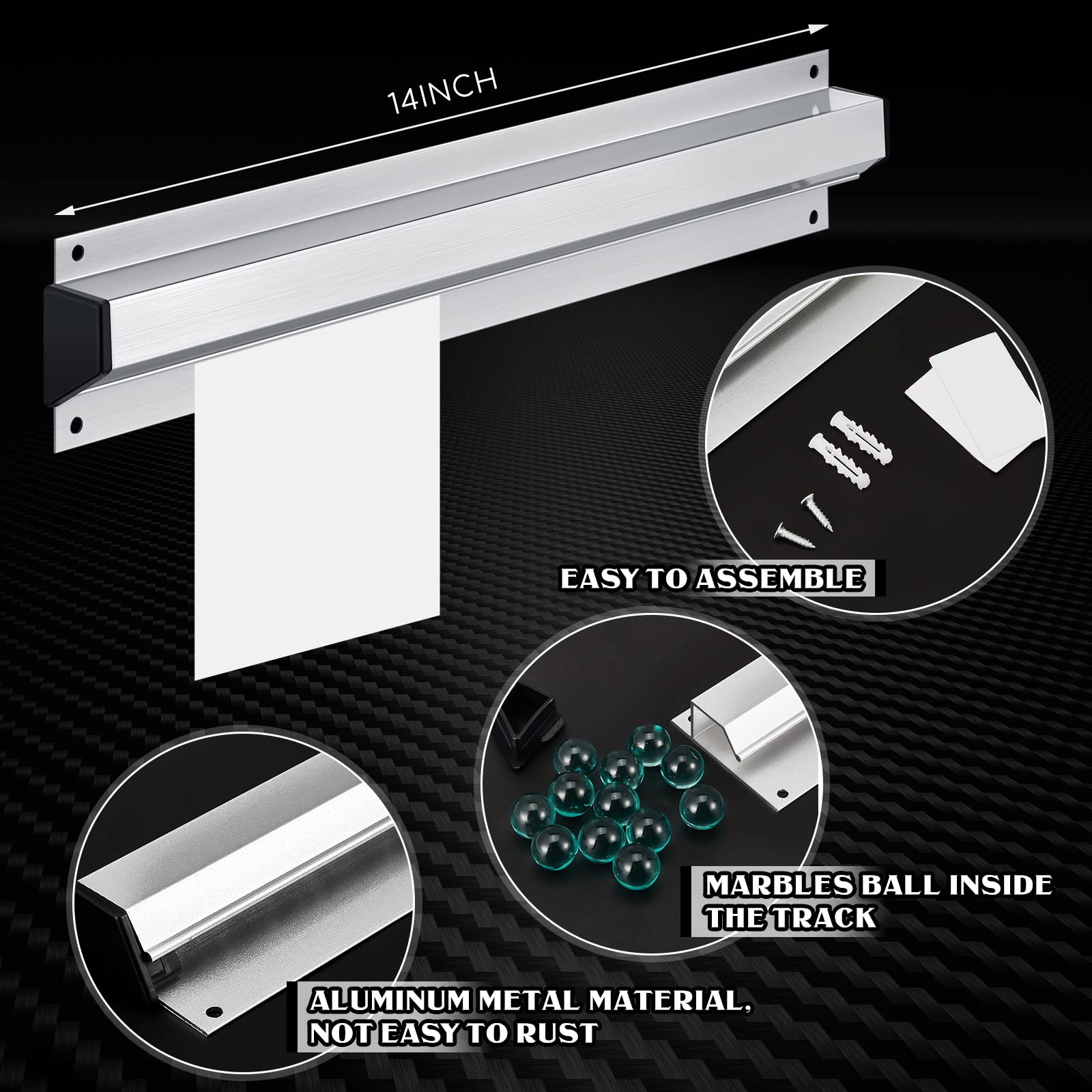 14INCH

EASY TO ASSEMBLE

MARBLES BALL INSIDE THE TRACK

ALUMINUM METAL MATERIAL, NOT EASY TO RUST