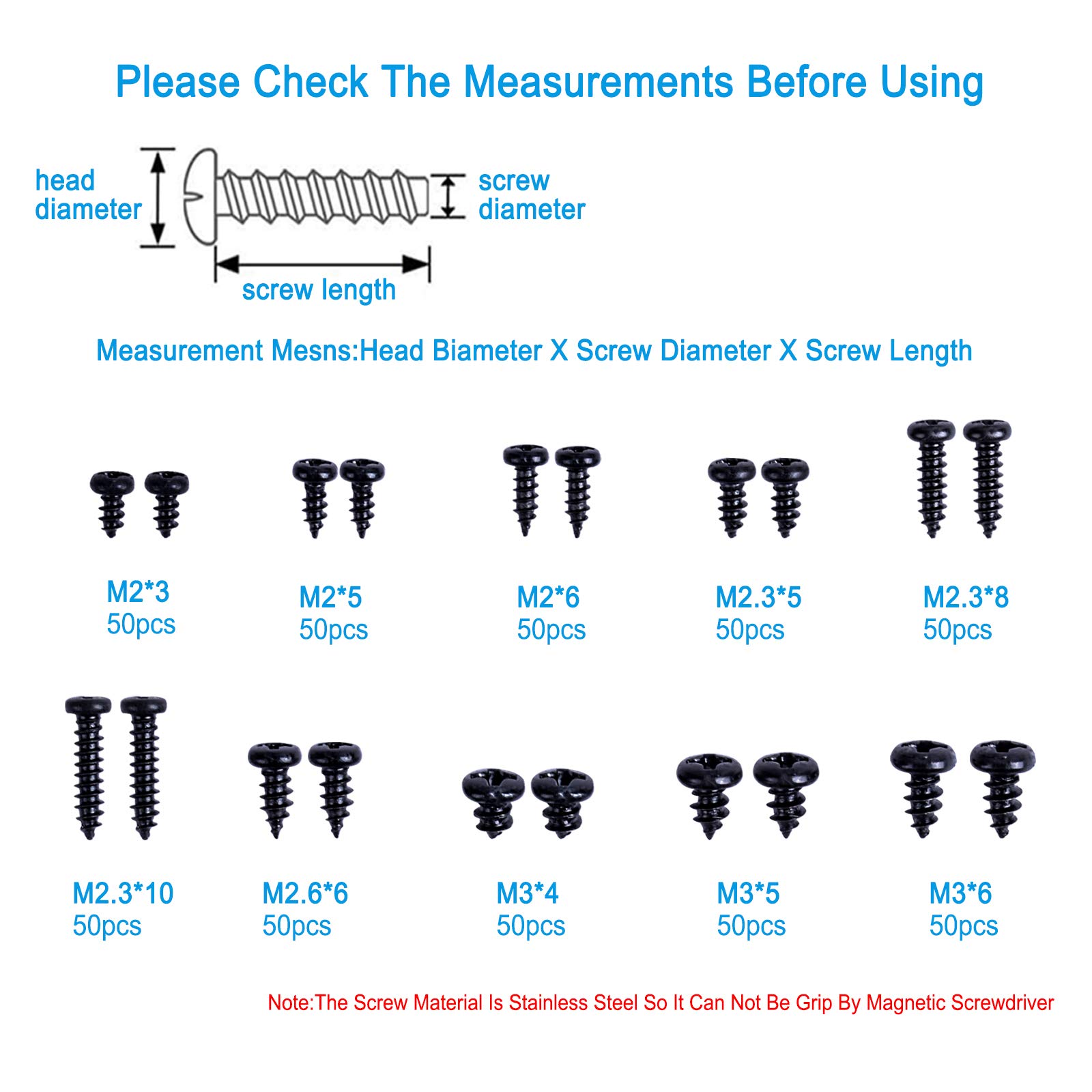 Please Check The Measurements Before Using

head diameter

screw diameter

screw length

Measurement Mesns:Head Biameter X Screw Diameter X Screw Length

M2*3
50pcs

M2*5
50pcs

M2*6
50pcs

M2.3*5
50pcs

M2.3*8
50pcs

M2.3*10
50pcs

M2.6*6
50pcs

M3*4
50pcs

M3*5
50pcs

M3*6
50pcs

Note:The Screw Material Is Stainless Steel So It Can Not Be Grip By Magnetic Screwdriver