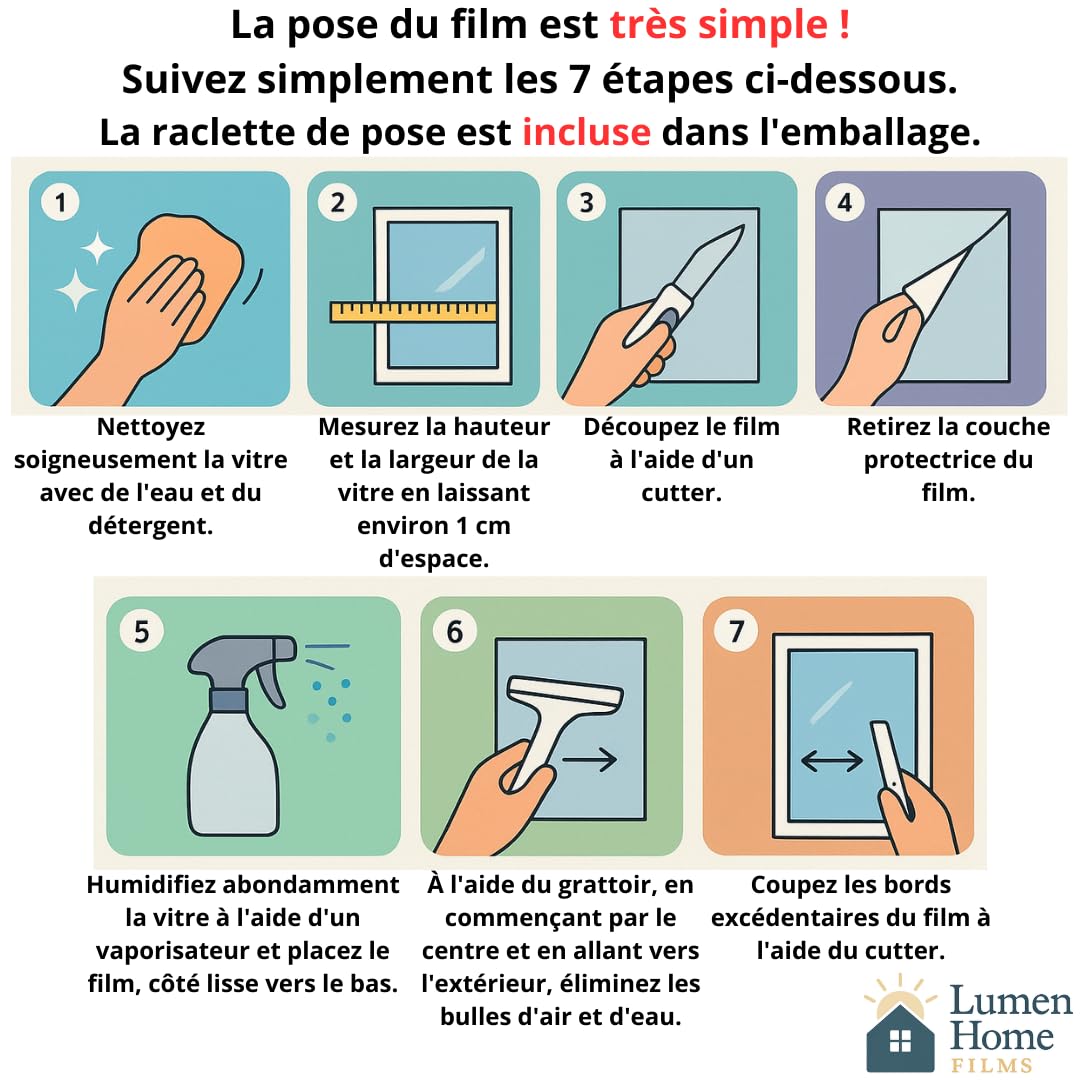 La pose du film est très simple !
Suivez simplement les 7 étapes ci-dessous.
La raclette de pose est incluse dans l'emballage.

1
Nettoyez soigneusement la vitre avec de l'eau et du détergent.

2
Mesurez la hauteur et la largeur de la vitre en laissant environ 1 cm d'espace.

3
Découpez le film à l'aide d'un cutter.

4
Retirez la couche protectrice du film.

5
Humidifiez abondamment la vitre à l'aide d'un vaporisateur et placez le film, côté lisse vers le bas.

6
À l'aide du grattoir, en commençant par le centre et en allant vers l'extérieur, éliminez les bulles d'air et d'eau.

7
Coupez les bords excédentaires du film à l'aide du cutter.

Lumen Home FILMS