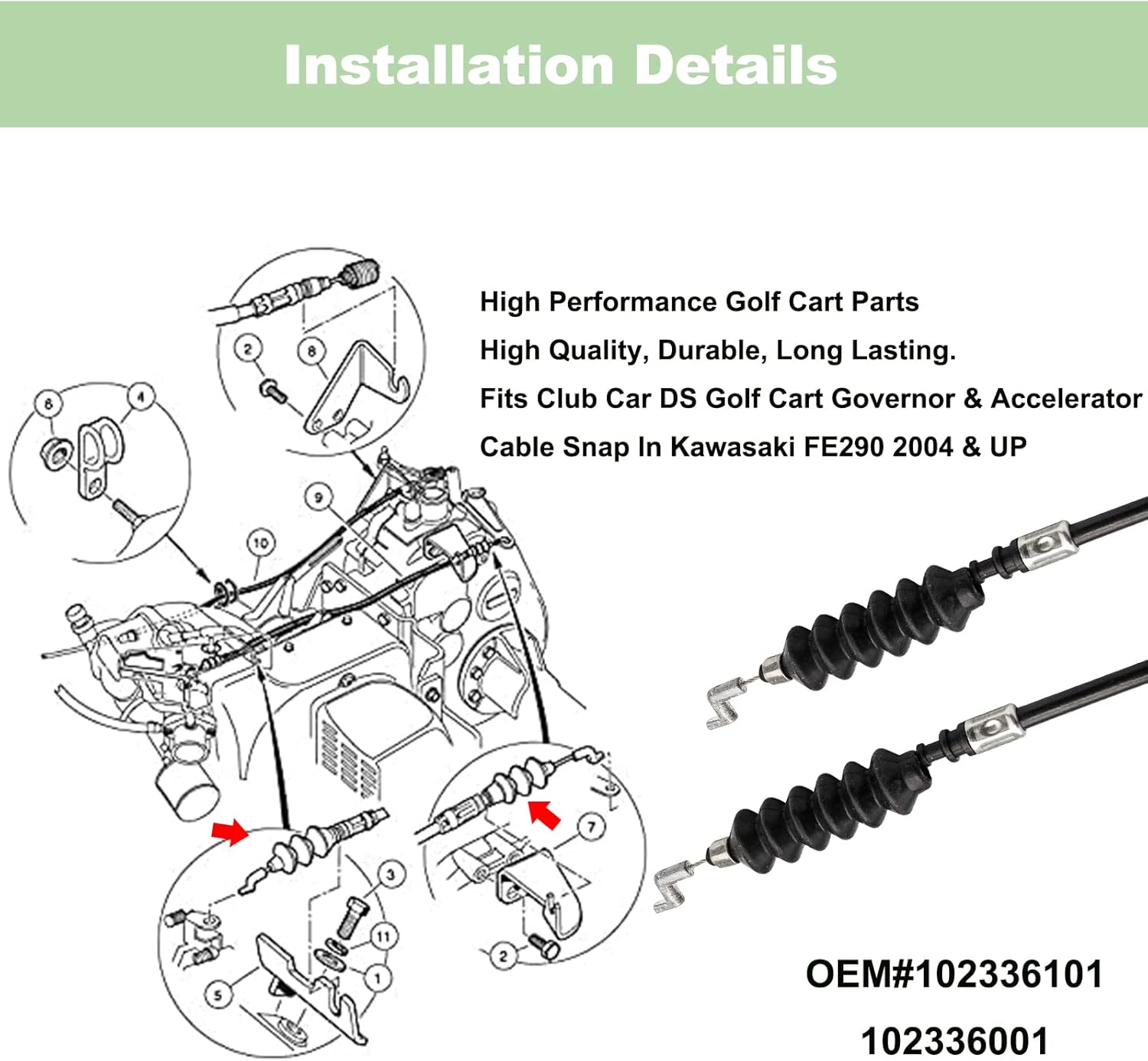 Installation Details

High Performance Golf Cart Parts
High Quality, Durable, Long Lasting.
Fits Club Car DS Golf Cart Governor & Accelerator
Cable Snap In Kawasaki FE290 2004 & UP

2
8
6
4
9
10
3
11
1
5
7
2

OEM#102336101
102336001