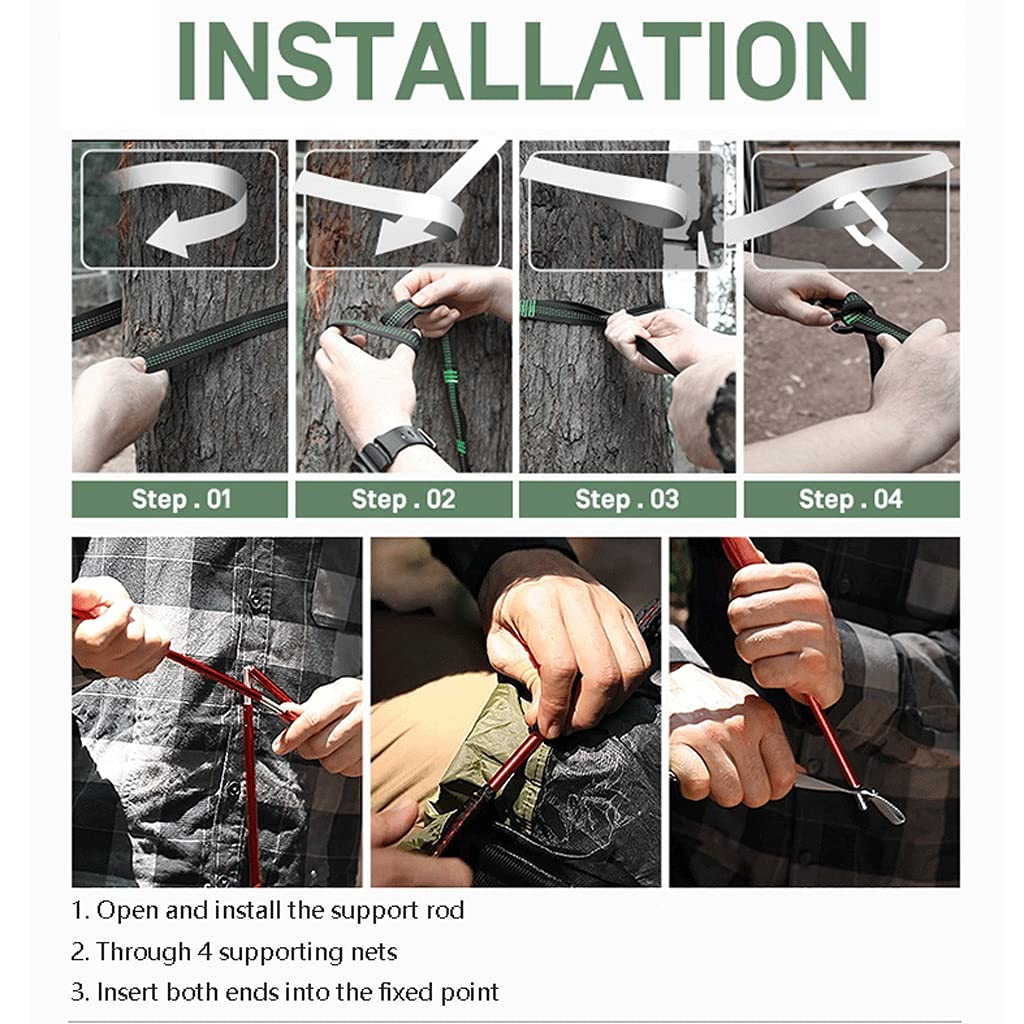 INSTALLATION

Step . 01

Step . 02

Step . 03

Step . 04

1. Open and install the support rod

2. Through 4 supporting nets

3. Insert both ends into the fixed point