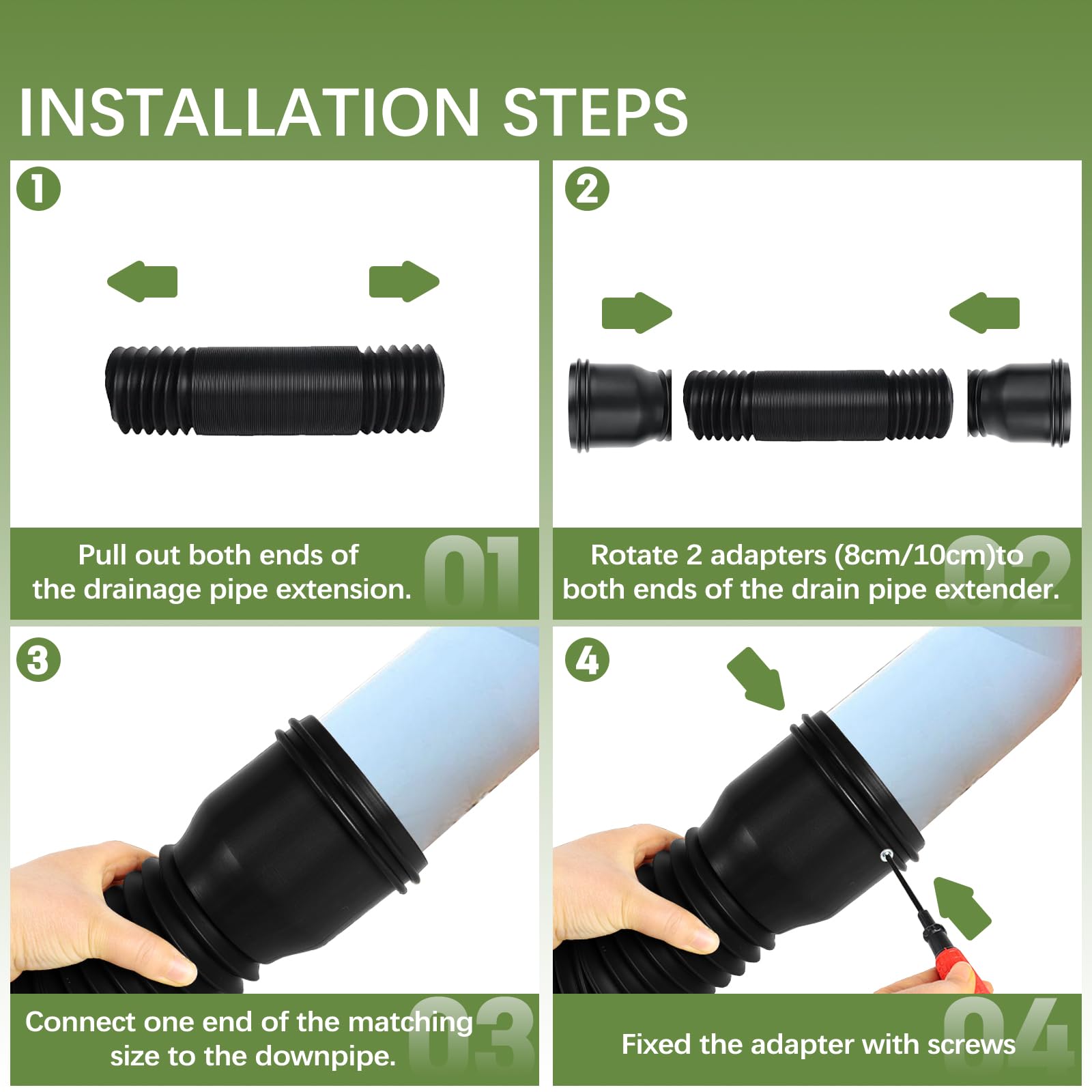 INSTALLATION STEPS

1

Pull out both ends of the drainage pipe extension.

01

2

Rotate 2 adapters (8cm/10cm)to both ends of the drain pipe extender.

02

3

Connect one end of the matching size to the downpipe.

03

4

Fixed the adapter with screws

04